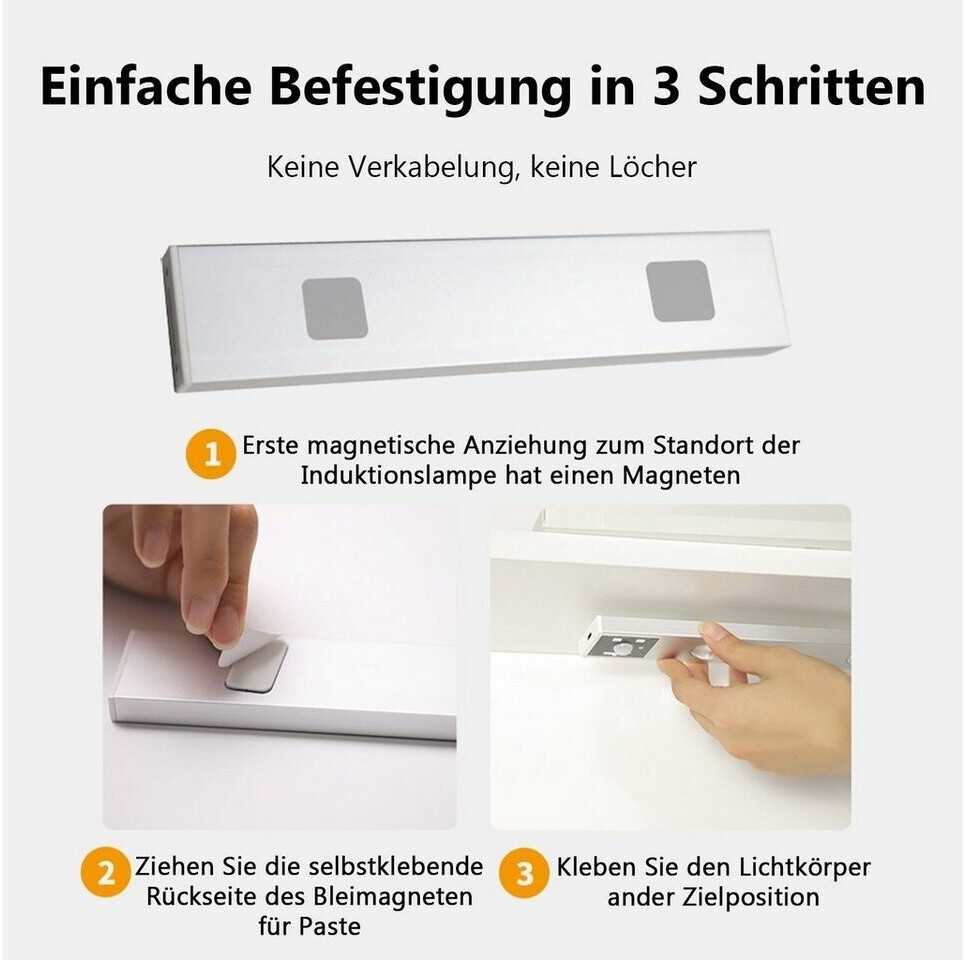 Einfache Befestigung in 3 Schritten

Keine Verkabelung, keine Löcher

1 Erste magnetische Anziehung zum Standort der Induktionslampe hat einen Magneten

2 Ziehen Sie die selbstklebende Rückseite des Bleimagneten für Paste

3 Kleben Sie den Lichtkörper ander Zielposition