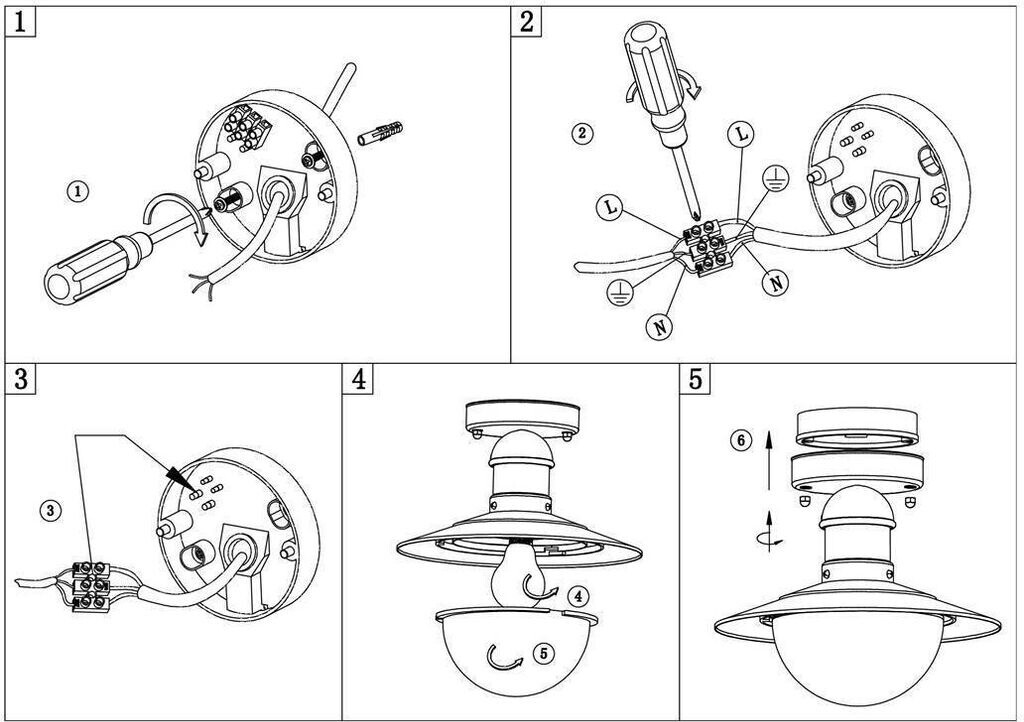 1
1
2
2
L
L
N
N
3
3
4
4
5
5
6