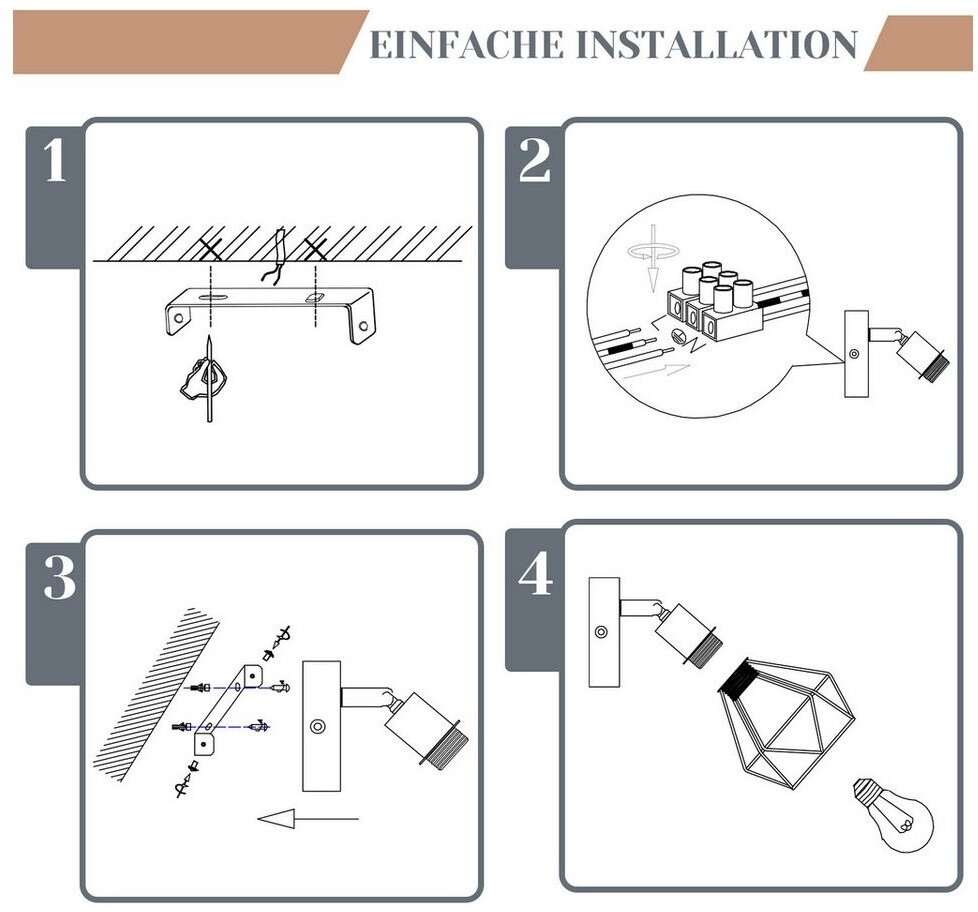 EINFACHE INSTALLATION

1

2

3

4