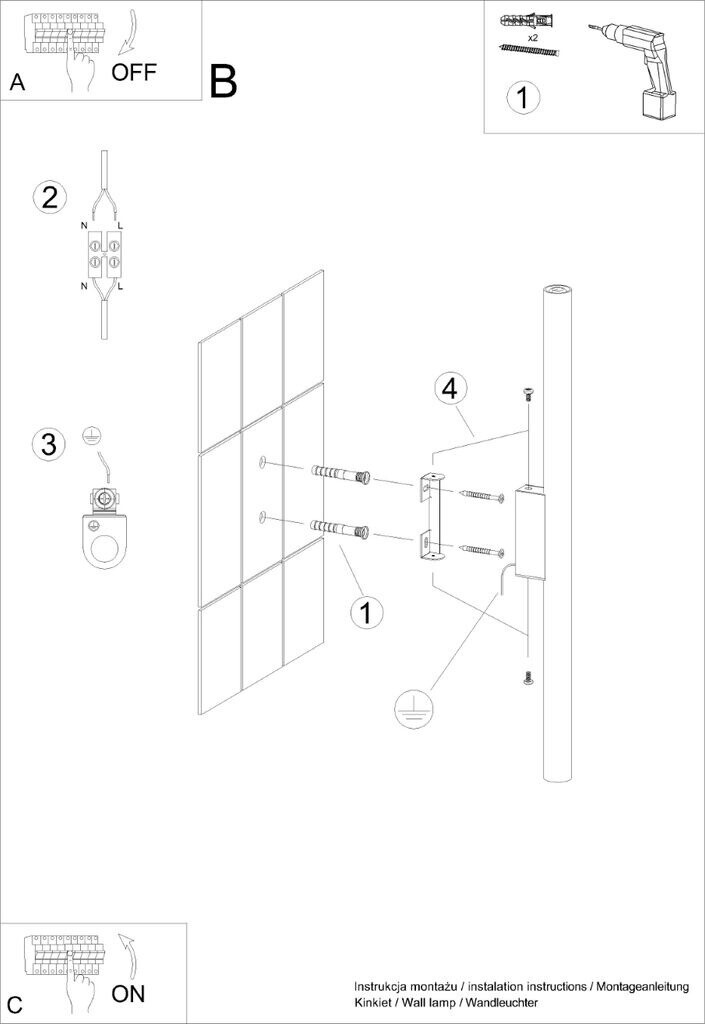 A
OFF
B
x2
1
2
N
L
N
L
3
4
1
C
ON
Instrukcja montażu / instalation instructions / Montageanleitung
Kinkiet / Wall lamp / Wandleuchter