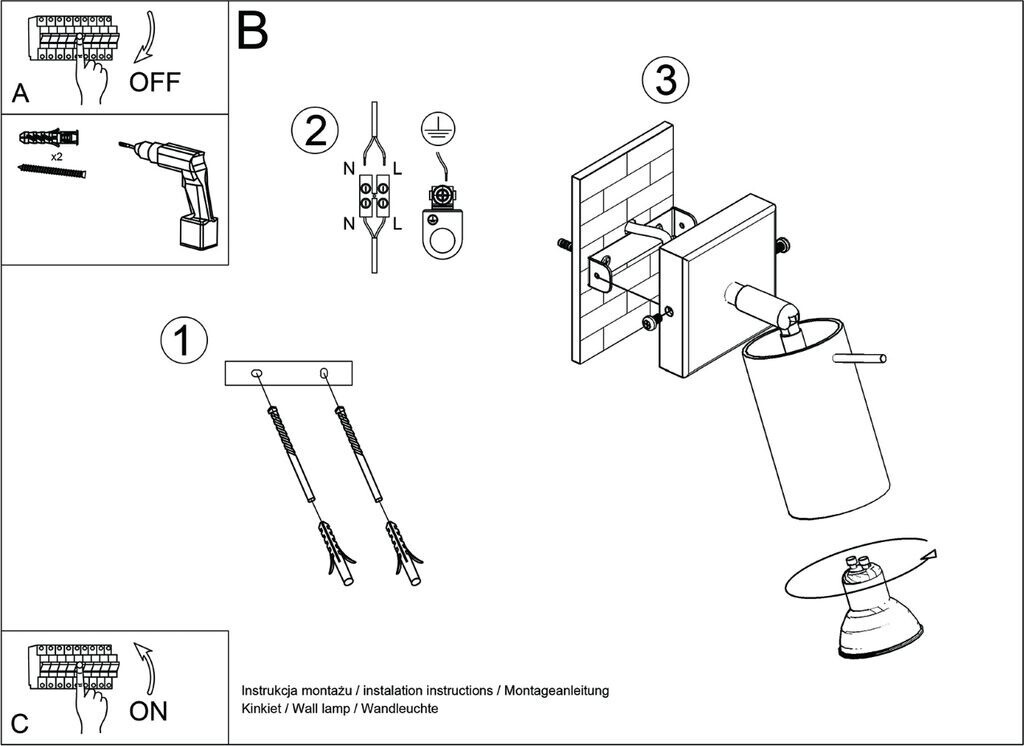 A
OFF

x2

B

2

N
L
N
L

3

1

C
ON

Instrukcja montażu / instalation instructions / Montageanleitung
Kinkiet / Wall lamp / Wandleuchte