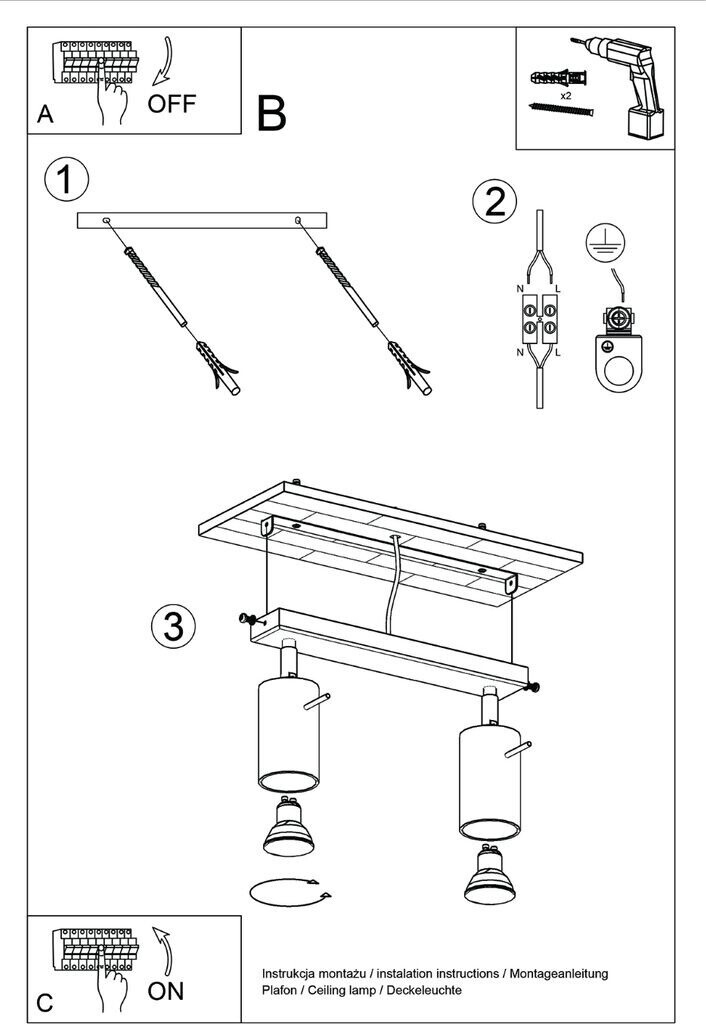 A OFF

B

x2

1

2

N L

N L

3

C ON

Instrukcja montażu / instalation instructions / Montageanleitung
Plafon / Ceiling lamp / Deckeleuchte