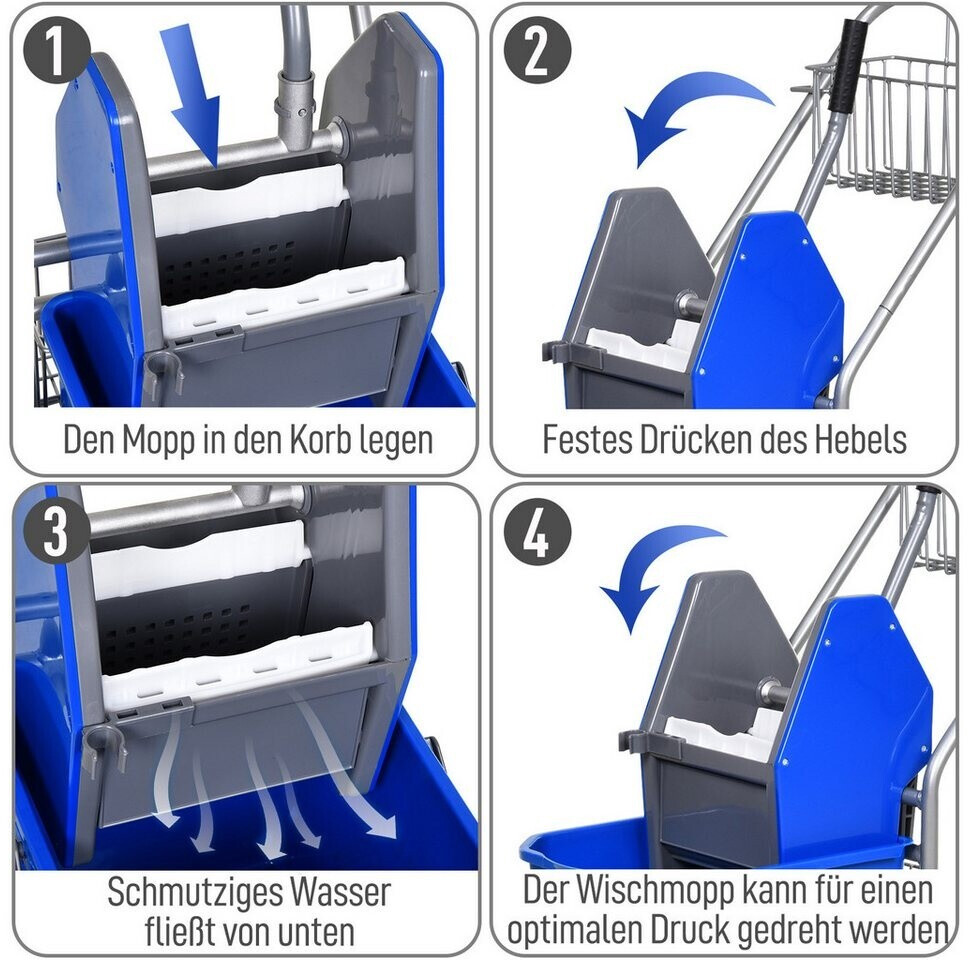 1

Den Mopp in den Korb legen

2

Festes Drücken des Hebels

3

Schmutziges Wasser fließt von unten

4

Der Wischmopp kann für einen optimalen Druck gedreht werden