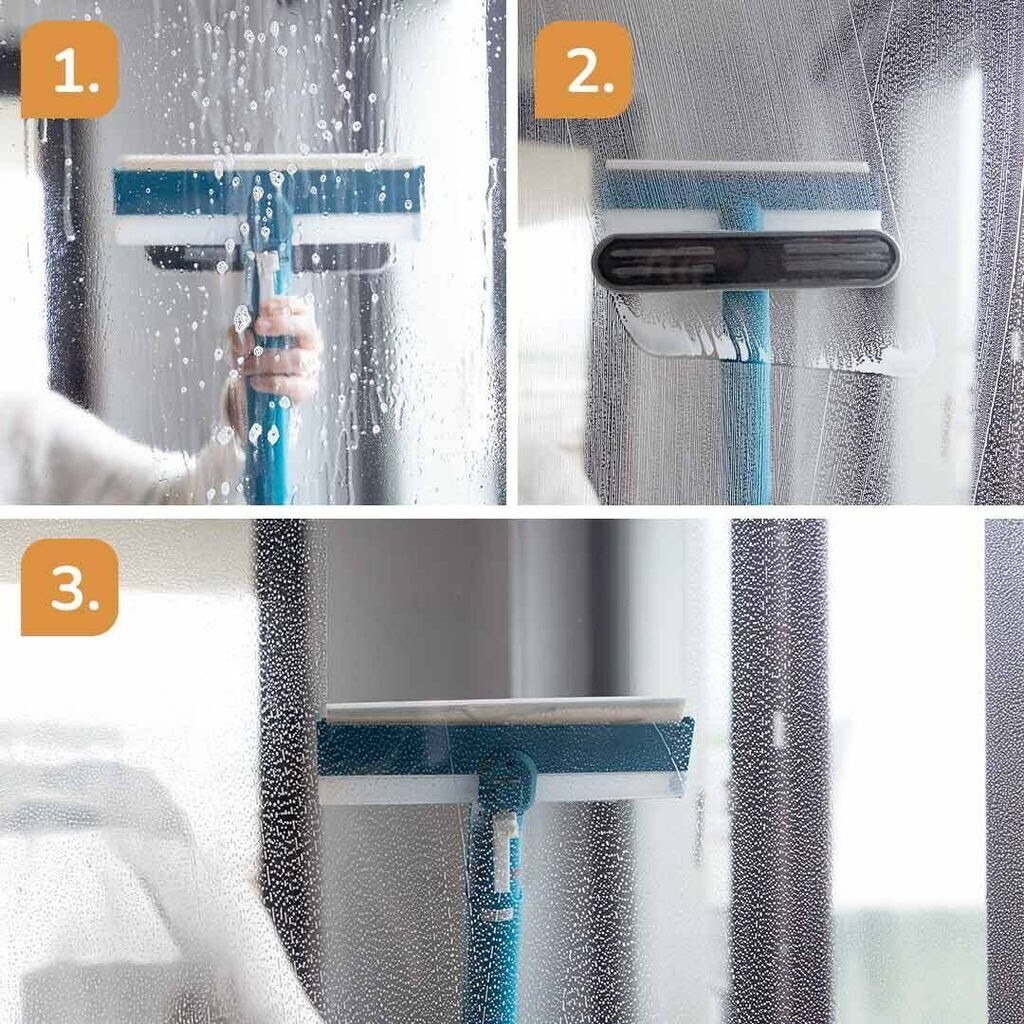 1.

2.

3.