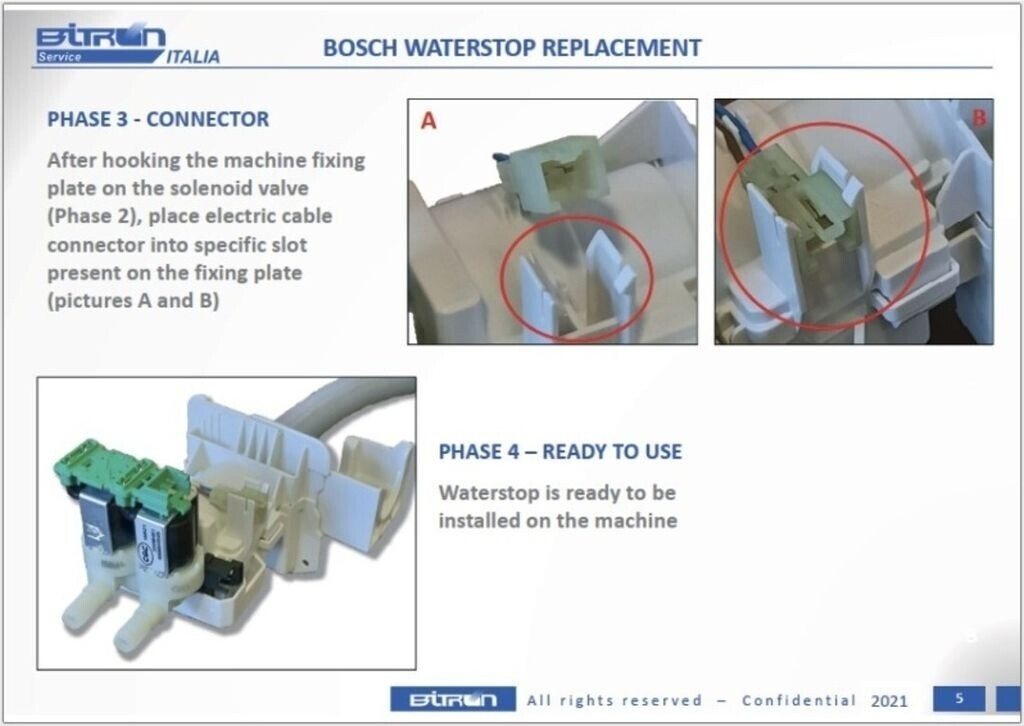 BITRON Service ITALIA

BOSCH WATERSTOP REPLACEMENT

PHASE 3 - CONNECTOR

After hooking the machine fixing plate on the solenoid valve (Phase 2), place electric cable connector into specific slot present on the fixing plate (pictures A and B)

A

B

PHASE 4 – READY TO USE

Waterstop is ready to be installed on the machine

BITRON All rights reserved – Confidential 2021 5