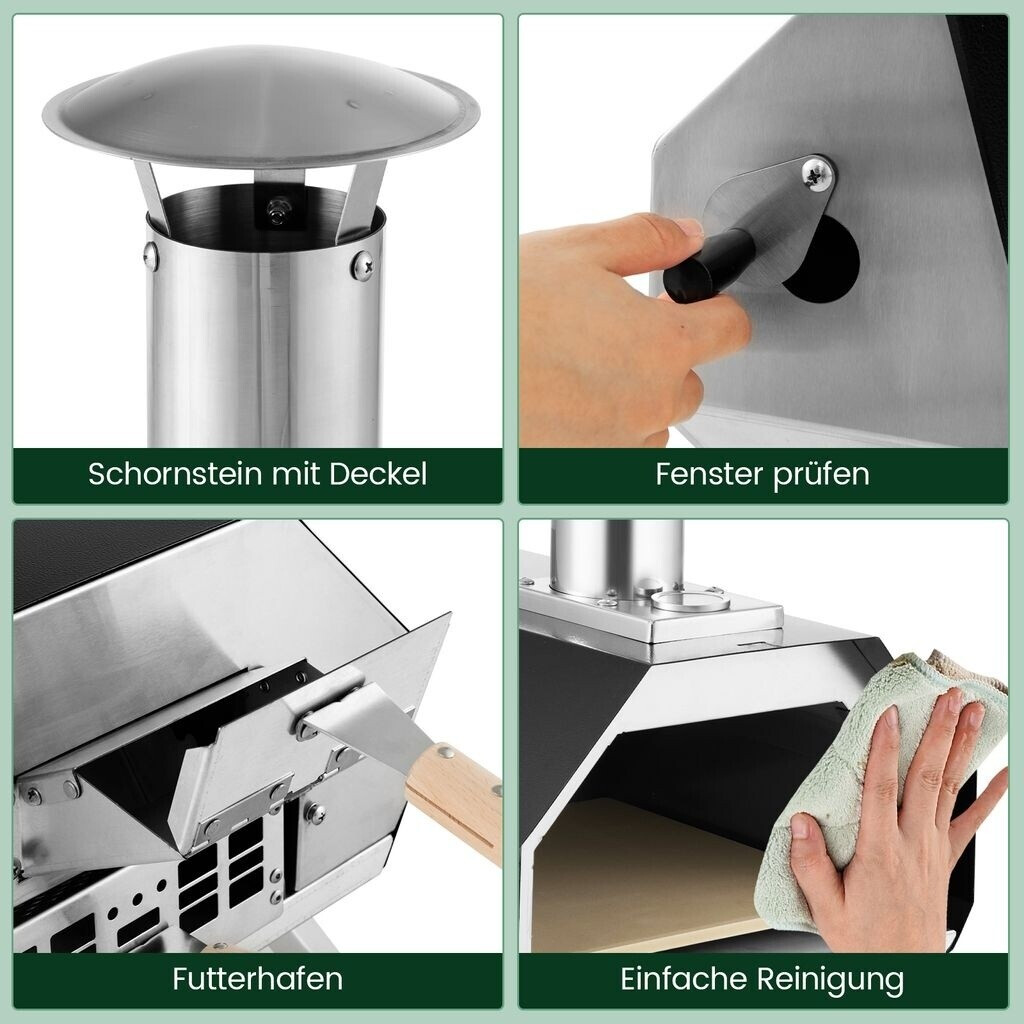 Schornstein mit Deckel

Fenster prüfen

Futterhafen

Einfache Reinigung