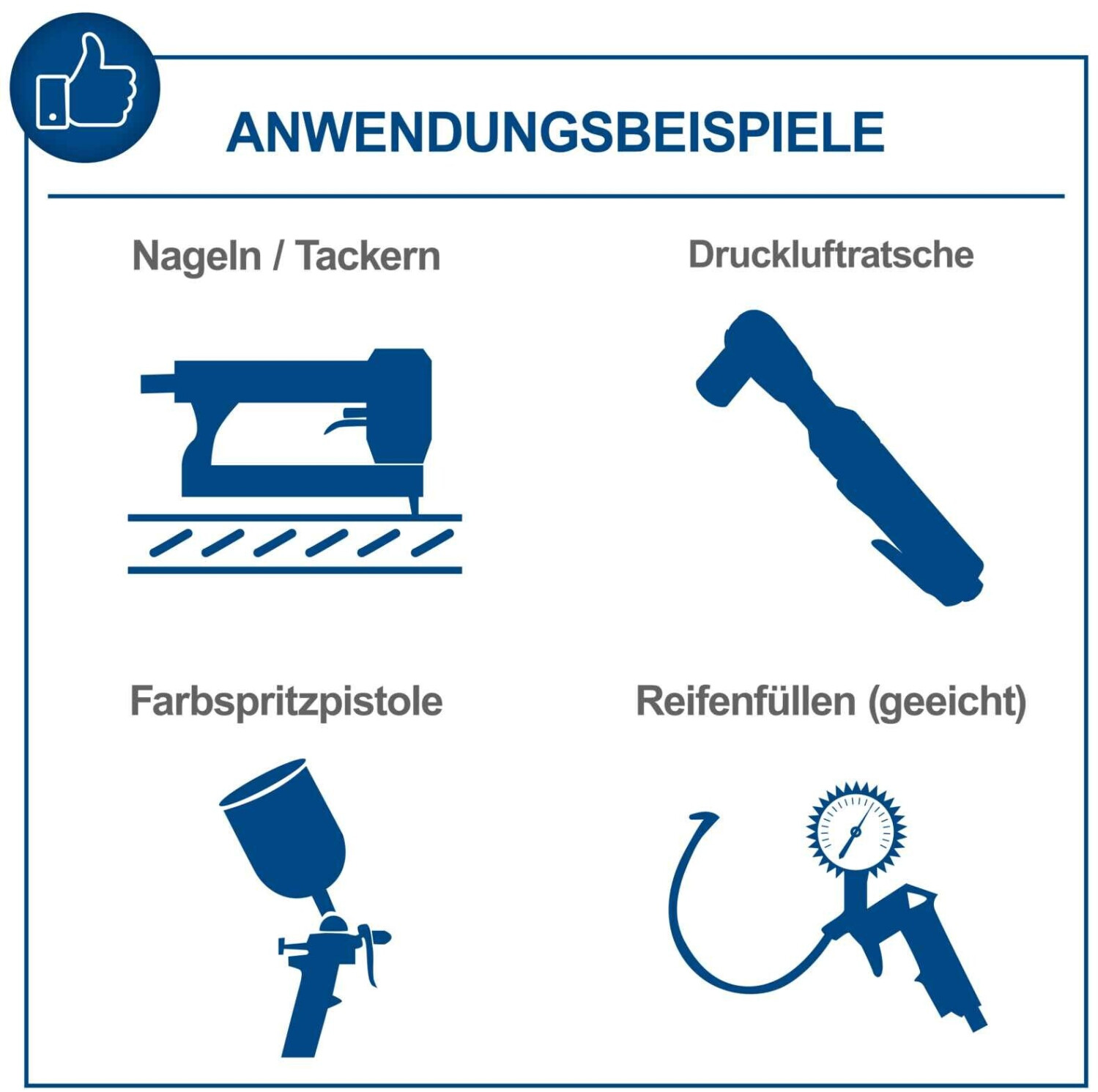 ANWENDUNGSBEISPIELE

Nageln / Tackern

Druckluftratsche

Farbspritzpistole

Reifenfüllen (geeicht)