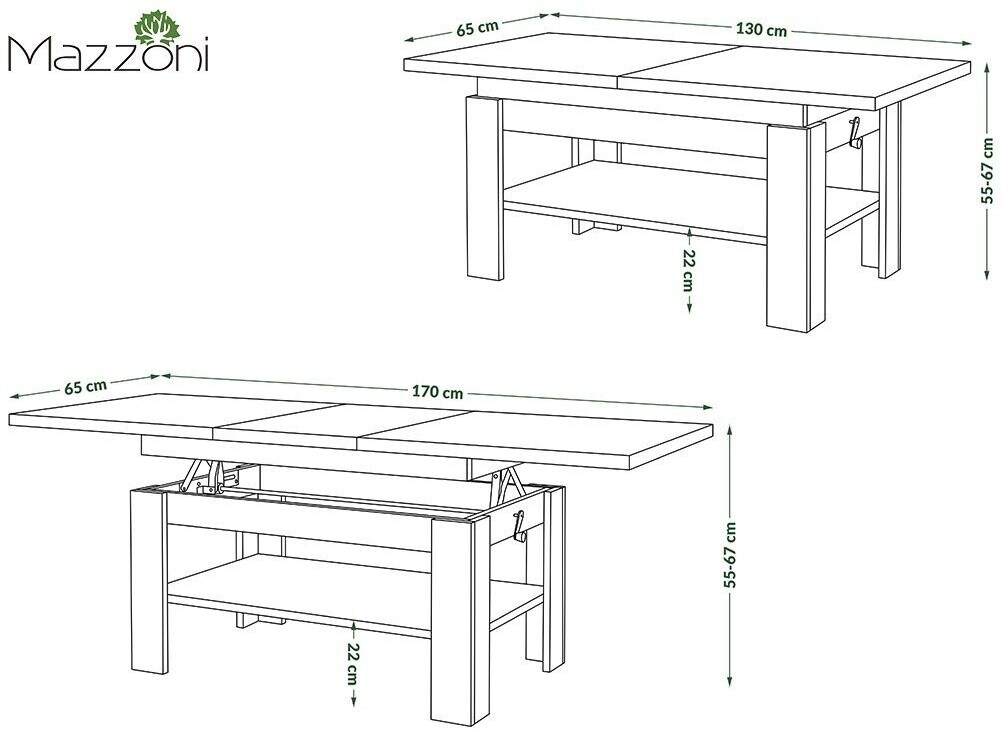 Mazzoni

65 cm
130 cm
55-67 cm
22 cm

65 cm
170 cm
55-67 cm
22 cm