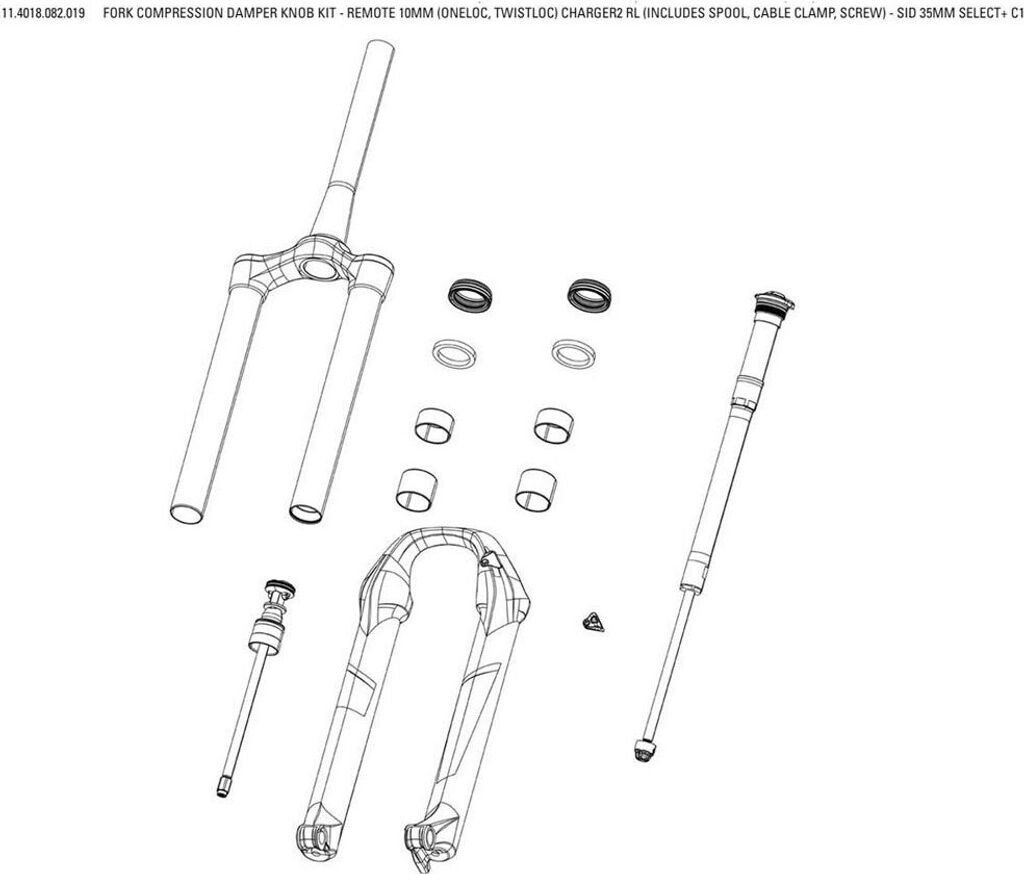 11.4018.082.019 FORK COMPRESSION DAMPER KNOB KIT - REMOTE 10MM (ONELOC, TWISTLOC) CHARGER2 RL (INCLUDES SPOOL, CABLE CLAMP, SCREW) - SID 35MM SELECT+ C1