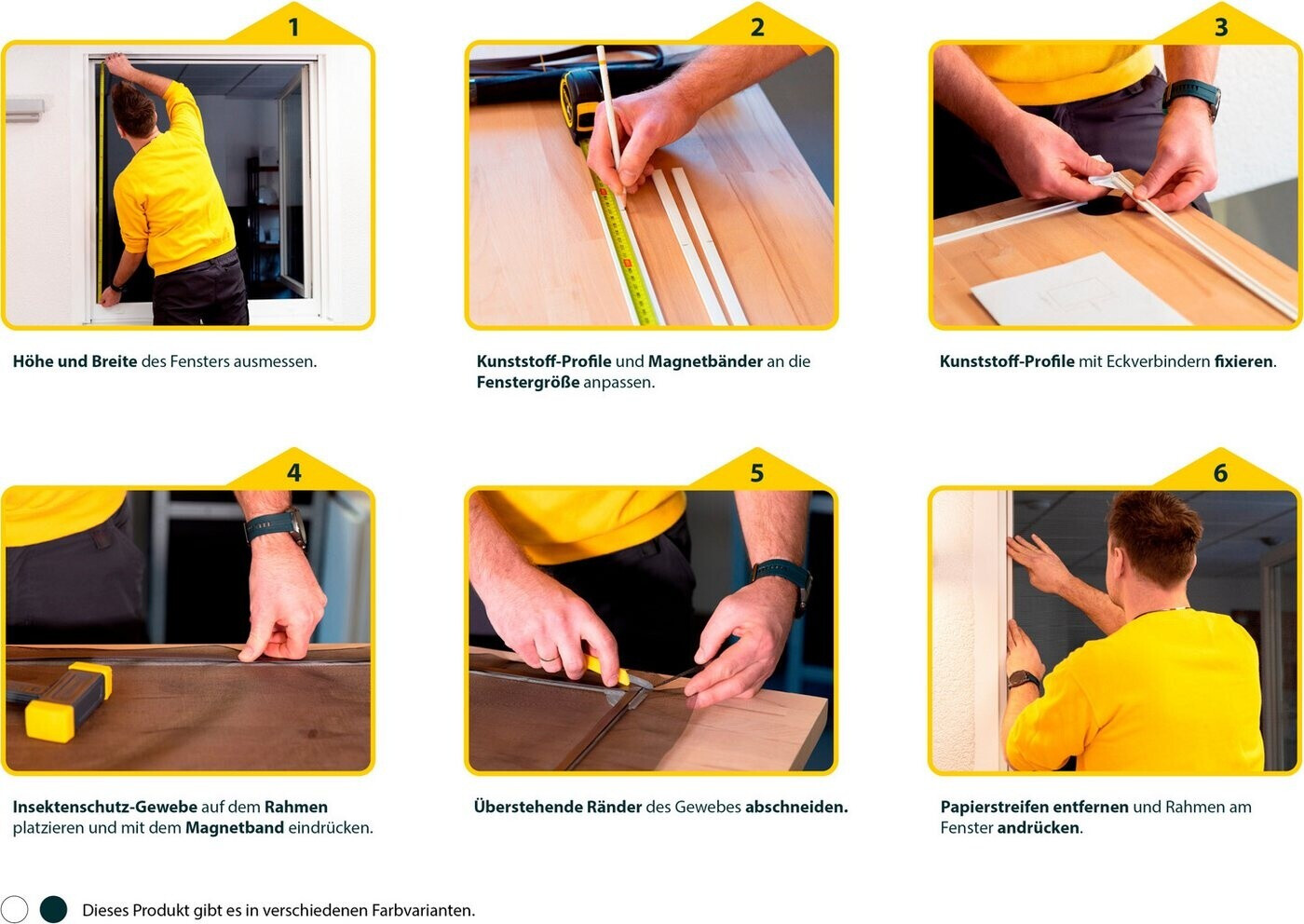 1

Höhe und Breite des Fensters ausmessen.

2

Kunststoff-Profile und Magnetbänder an die Fenstergröße anpassen.

3

Kunststoff-Profile mit Eckverbindern fixieren.

4

Insektenschutz-Gewebe auf dem Rahmen platzieren und mit dem Magnetband eindrücken.

5

Überstehende Ränder des Gewebes abschneiden.

6

Papierstreifen entfernen und Rahmen am Fenster andrücken.

Dieses Produkt gibt es in verschiedenen Farbvarianten.