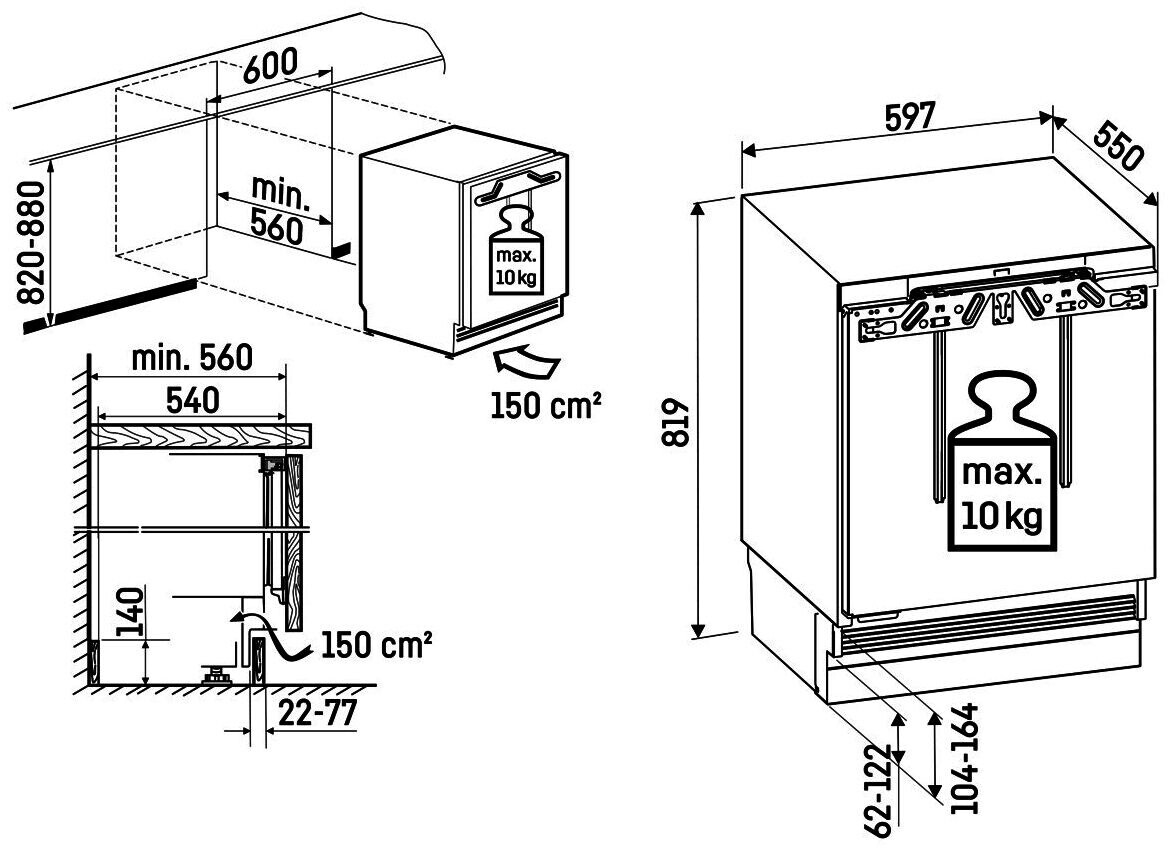 600
820-880
min.
560
max.
10 kg
150 cm²
min. 560
540
140
150 cm²
22-77
597
550
819
max.
10 kg
62-122
104-164