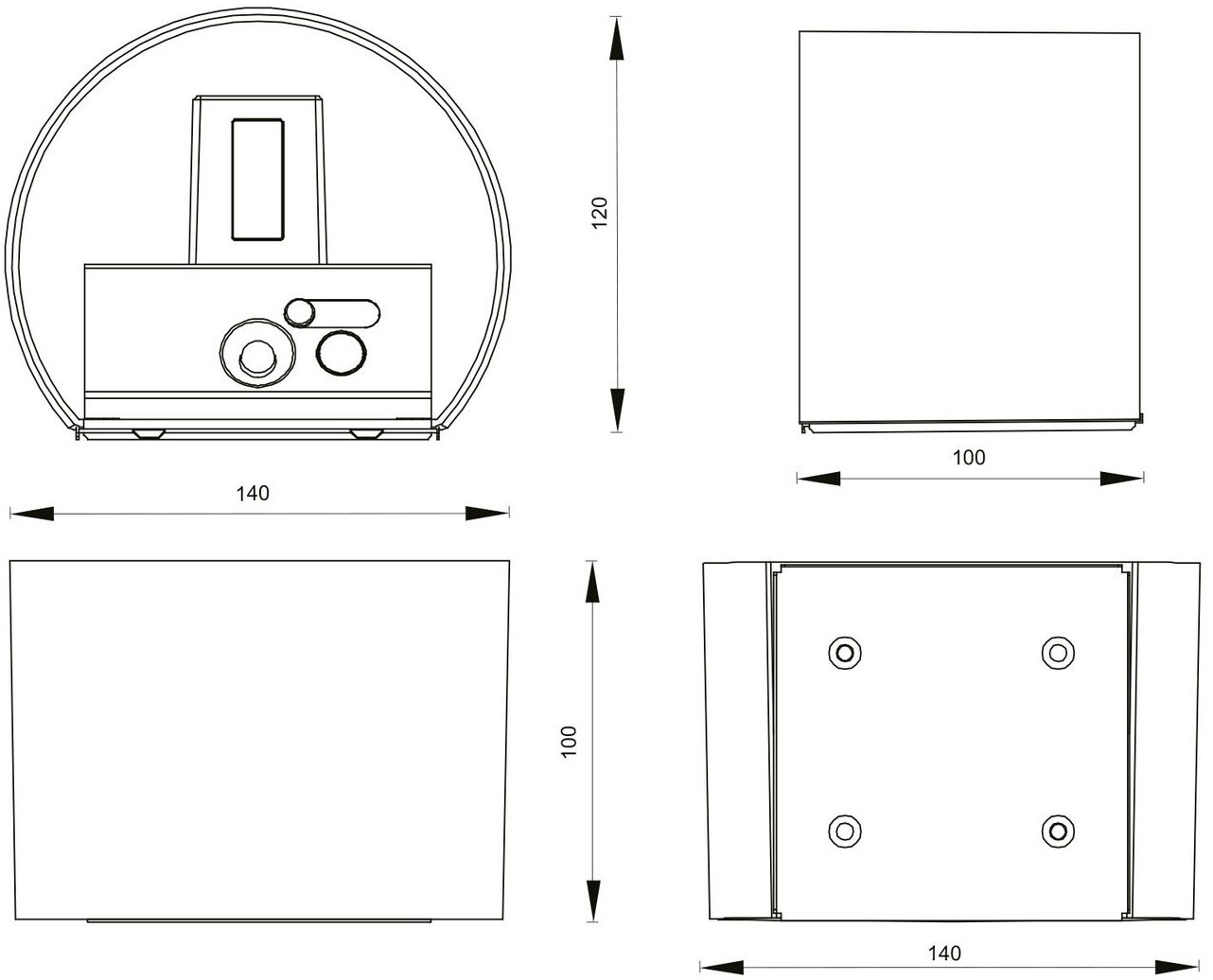 120

100

140

100

140