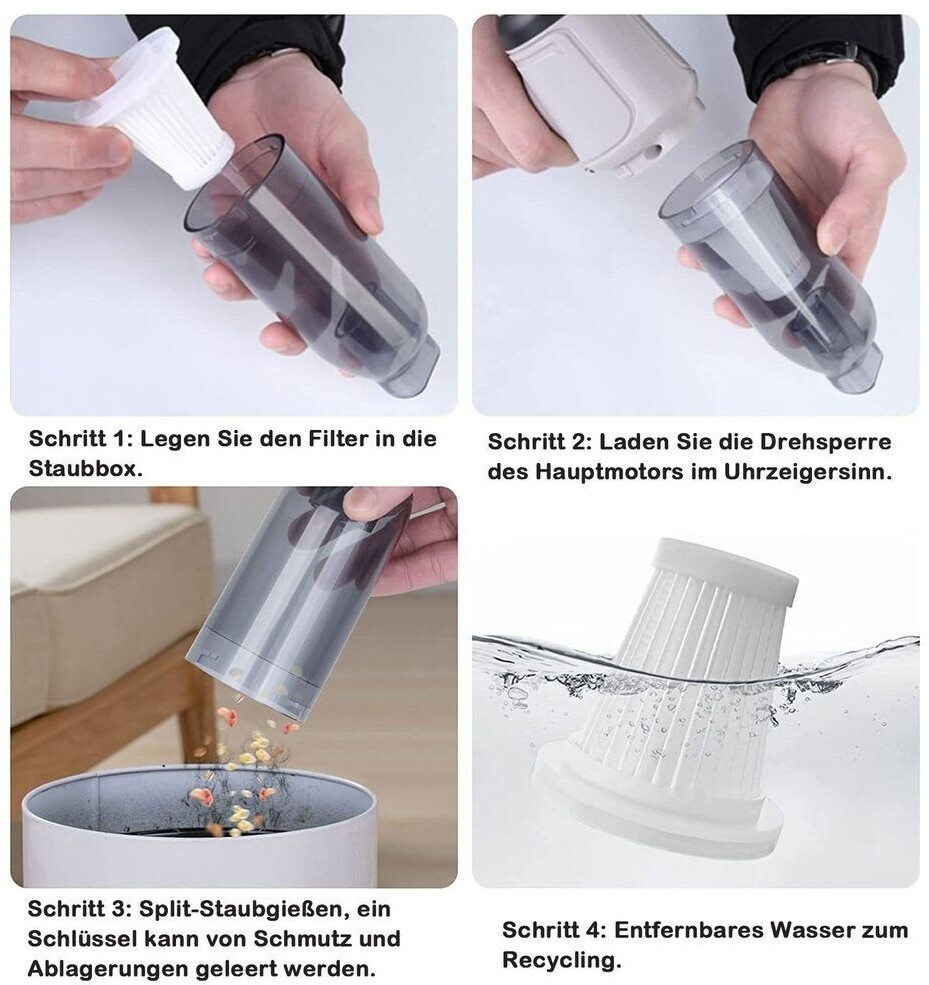 Schritt 1: Legen Sie den Filter in die Staubbox.

Schritt 2: Laden Sie die Drehsperre des Hauptmotors im Uhrzeigersinn.

Schritt 3: Split-Staubgießen, ein Schlüssel kann von Schmutz und Ablagerungen geleert werden.

Schritt 4: Entfernbares Wasser zum Recycling.