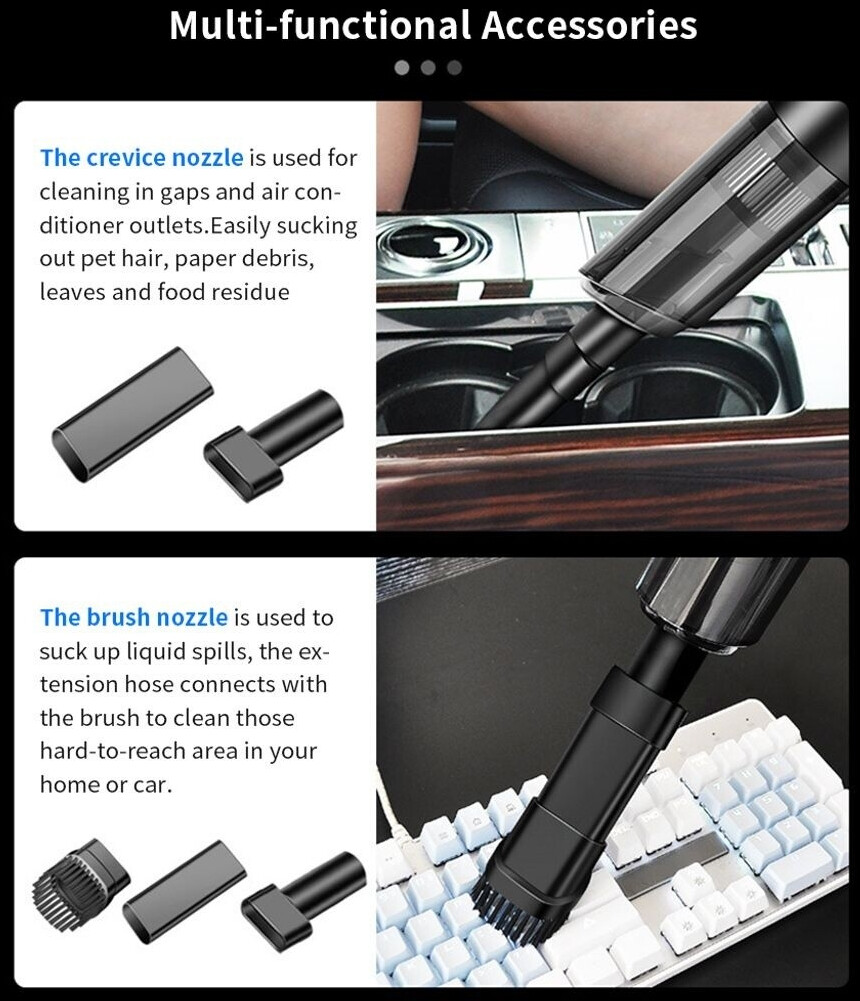 Multi-functional Accessories

The crevice nozzle is used for cleaning in gaps and air conditioner outlets.Easily sucking out pet hair, paper debris, leaves and food residue

The brush nozzle is used to suck up liquid spills, the extension hose connects with the brush to clean those hard-to-reach area in your home or car.