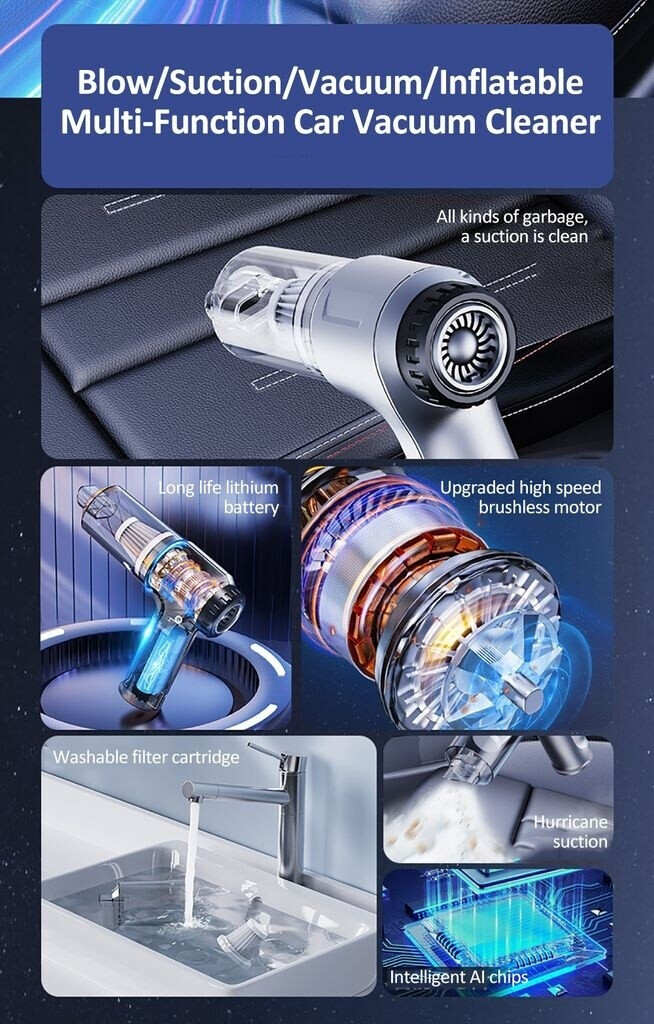 Blow/Suction/Vacuum/Inflatable
Multi-Function Car Vacuum Cleaner

All kinds of garbage, a suction is clean

Long life lithium battery

Upgraded high speed brushless motor

Washable filter cartridge

Hurricane suction

Intelligent AI chips