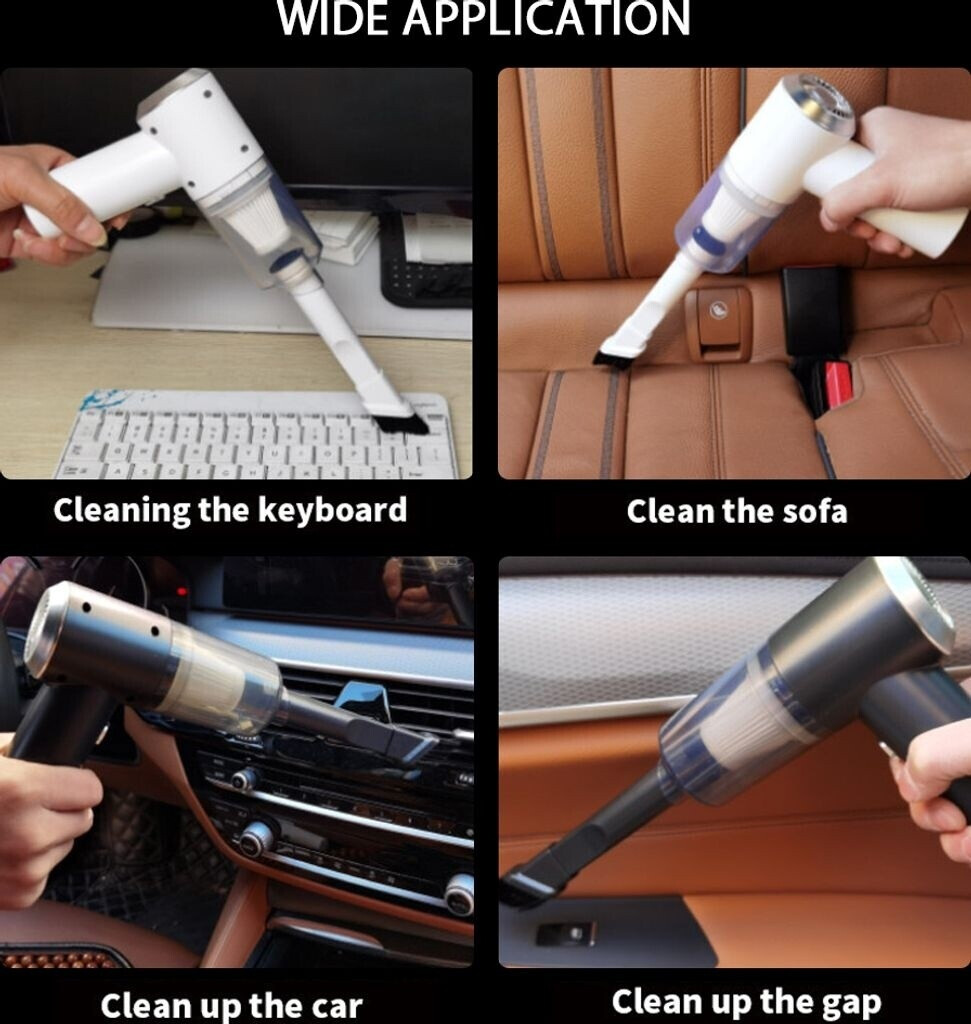 WIDE APPLICATION

Cleaning the keyboard

Clean the sofa

Clean up the car

Clean up the gap