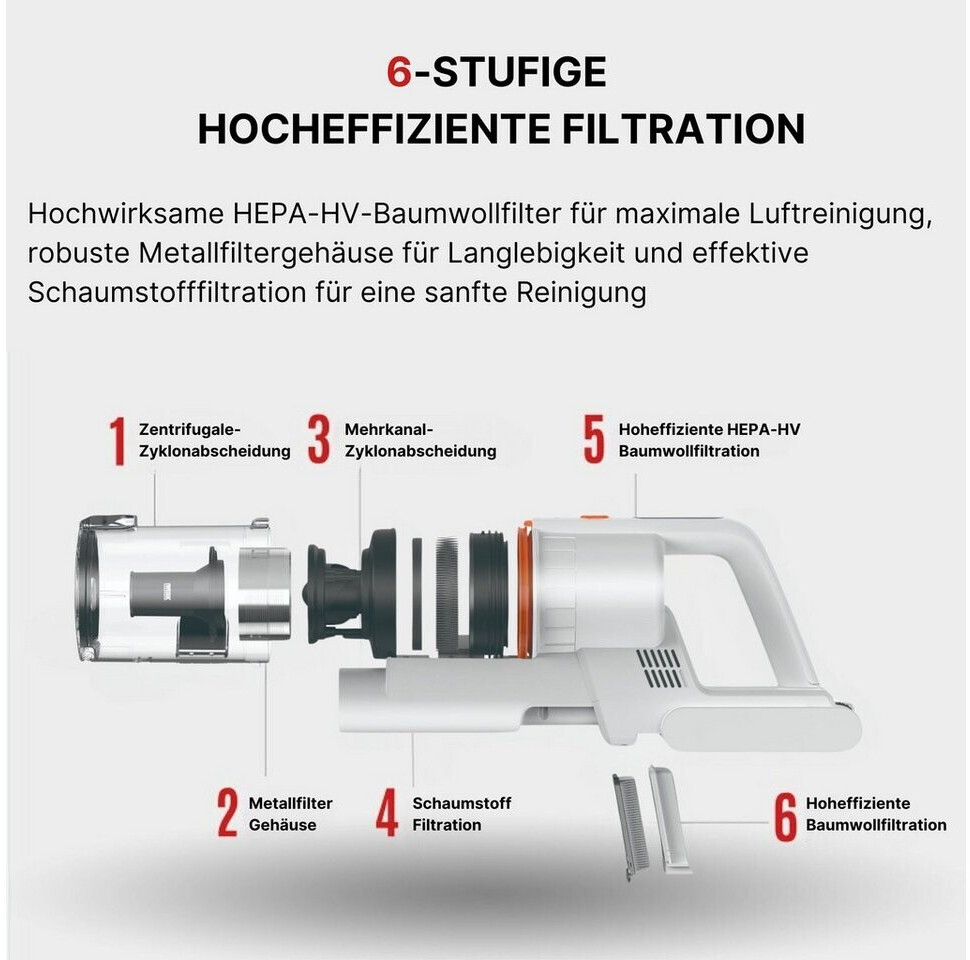 6-STUFIGE
HOCHEFFIZIENTE FILTRATION

Hochwirksame HEPA-HV-Baumwollfilter für maximale Luftreinigung, robuste Metallfiltergehäuse für Langlebigkeit und effektive Schaumstofffiltration für eine sanfte Reinigung

1 Zentrifugale-Zyklonabscheidung

3 Mehrkanal-Zyklonabscheidung

5 Hoheffiziente HEPA-HV Baumwollfiltration

2 Metallfilter Gehäuse

4 Schaumstoff Filtration

6 Hoheffiziente Baumwollfiltration