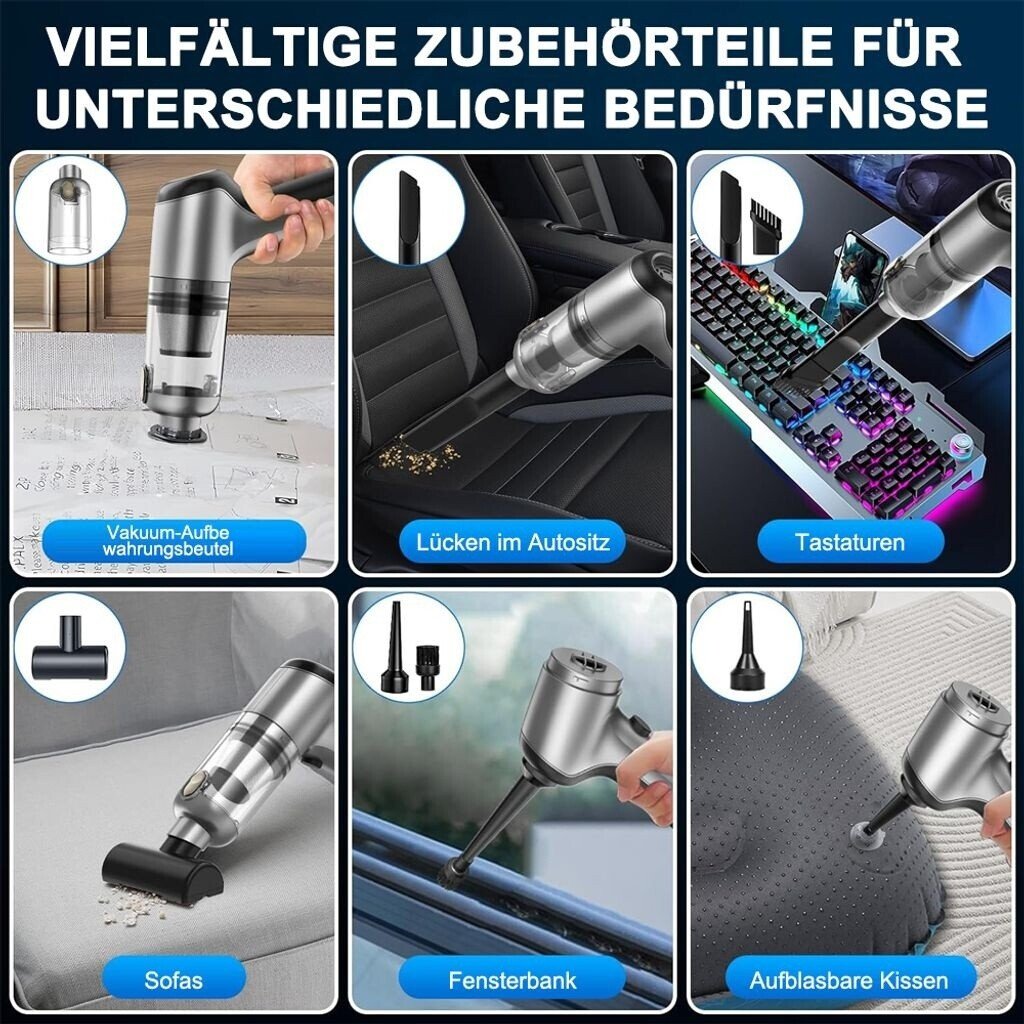 VIELFÄLTIGE ZUBEHÖRTEILE FÜR UNTERSCHIEDLICHE BEDÜRFNISSE

Vakuum-Aufbe wahrungsbeutel

Lücken im Autositz

Tastaturen

Sofas

Fensterbank

Aufblasbare Kissen