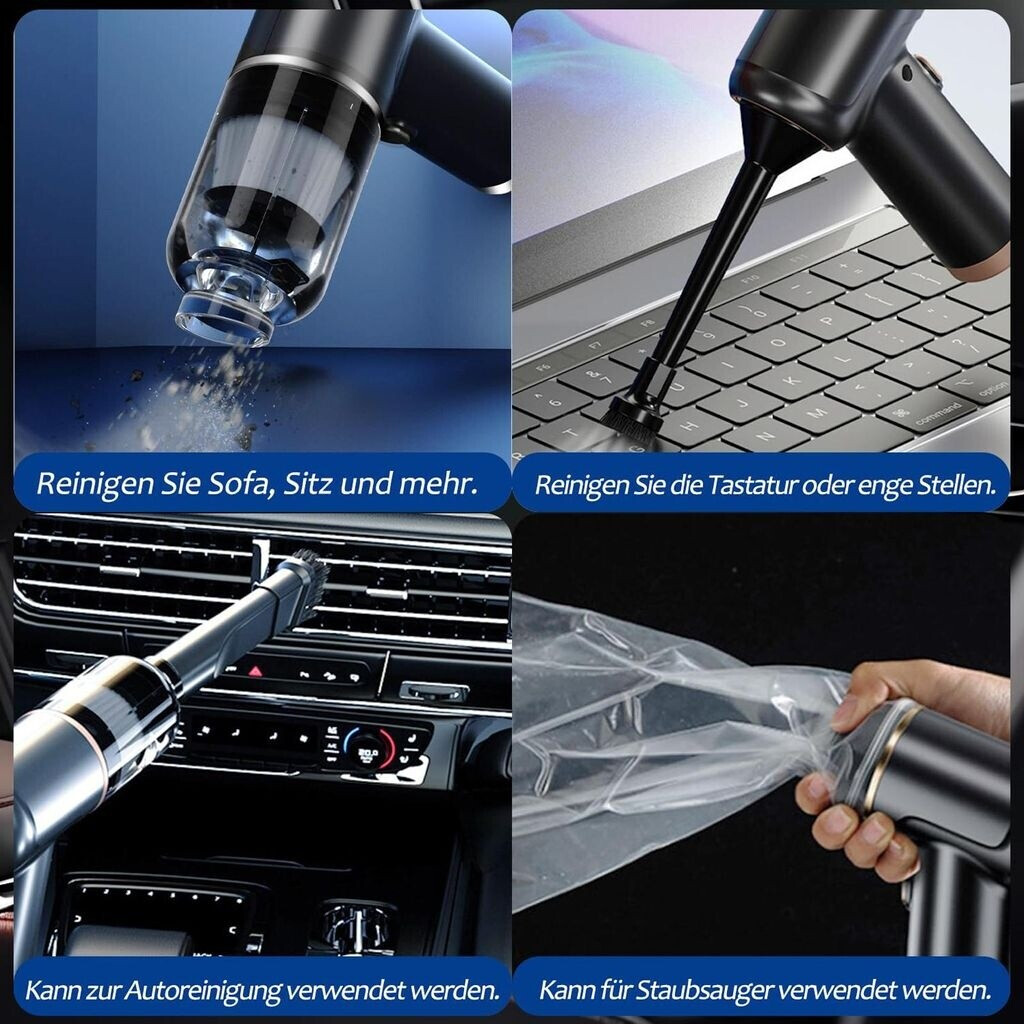 Reinigen Sie Sofa, Sitz und mehr.

Reinigen Sie die Tastatur oder enge Stellen.

Kann zur Autoreinigung verwendet werden.

Kann für Staubsauger verwendet werden.