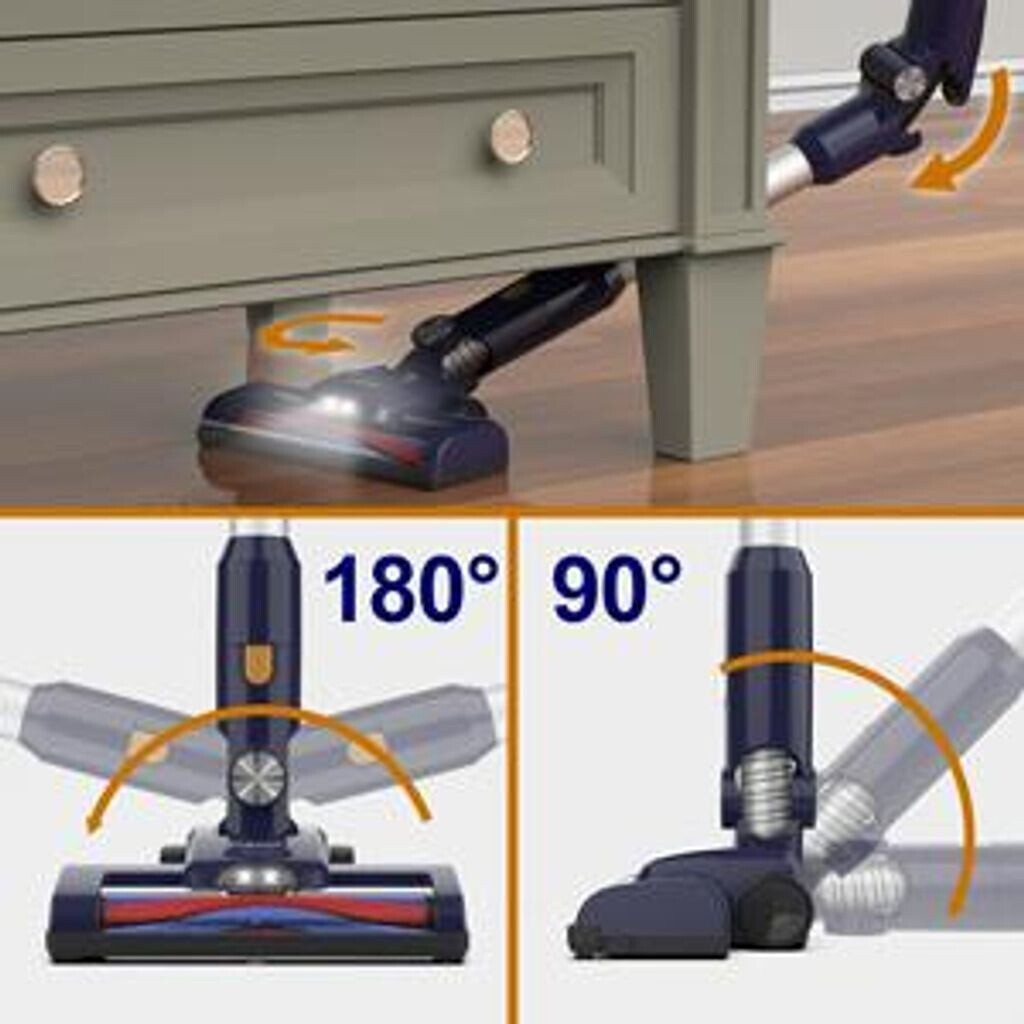 180°

90°