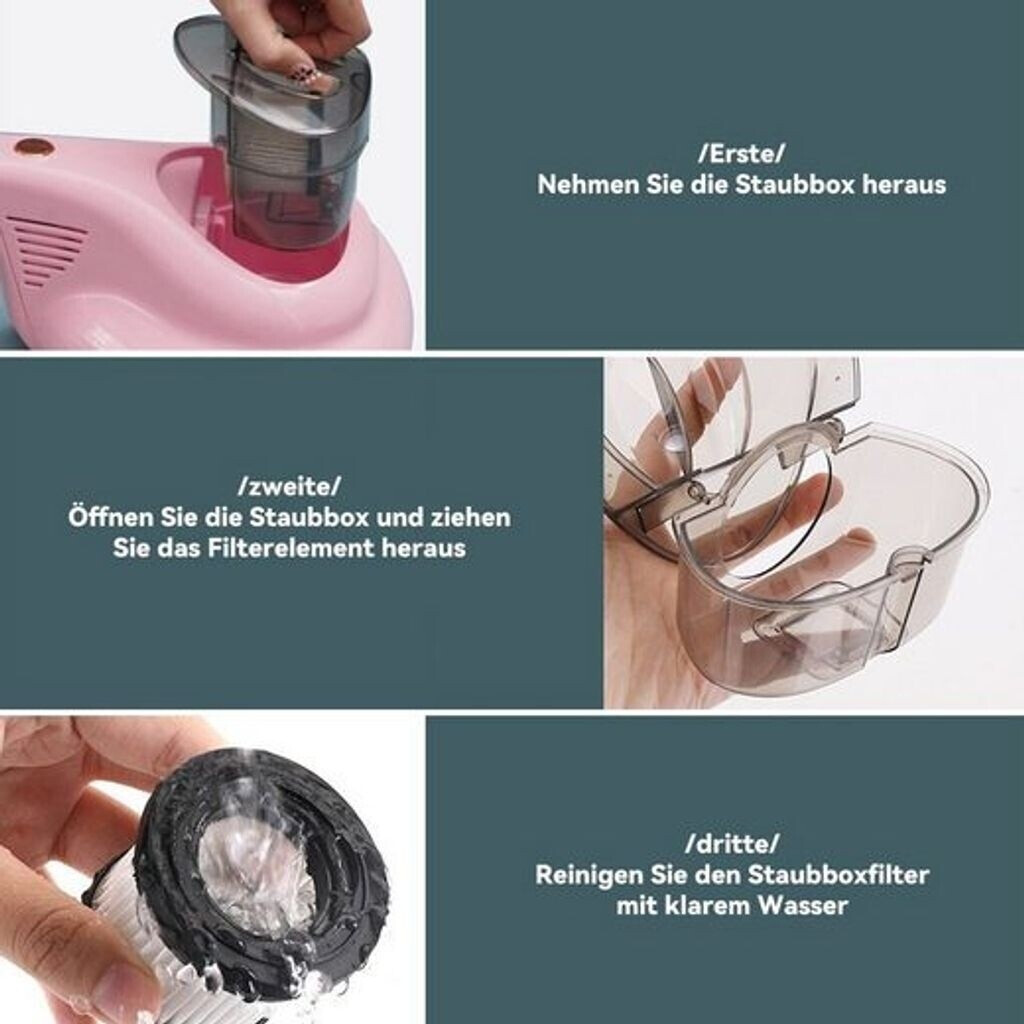 /Erste/
Nehmen Sie die Staubbox heraus

/zweite/
Öffnen Sie die Staubbox und ziehen Sie das Filterelement heraus

/dritte/
Reinigen Sie den Staubboxfilter mit klarem Wasser