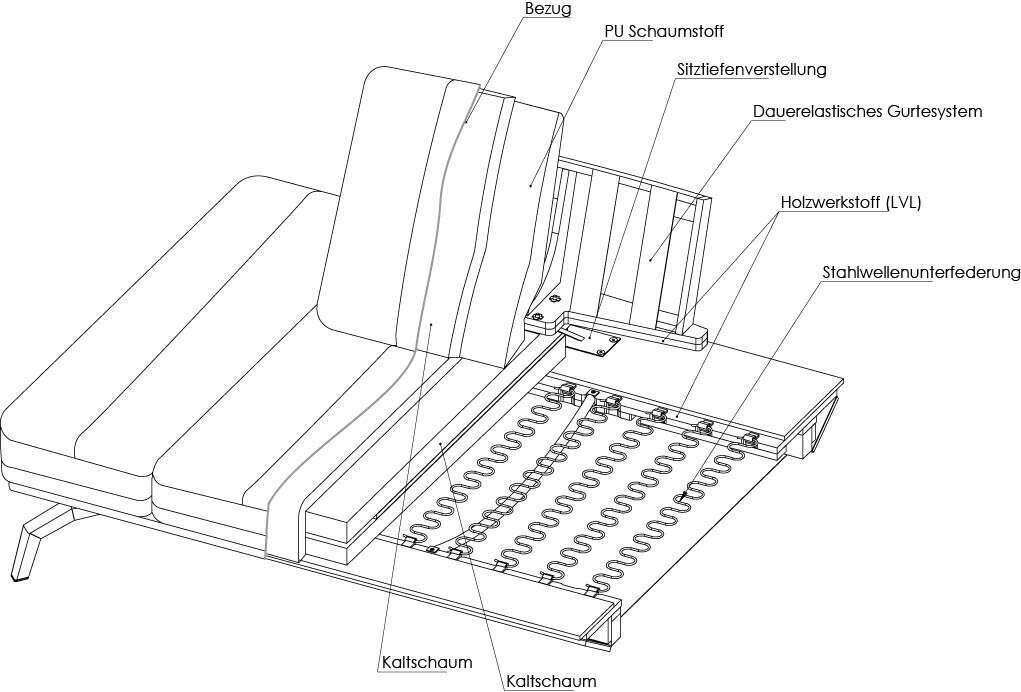 Bezug
PU Schaumstoff
Sitztiefenverstellung
Dauerelastisches Gurtesystem
Holzwerkstoff (LVL)
Stahlwellenunterfederung
Kaltschaum
Kaltschaum