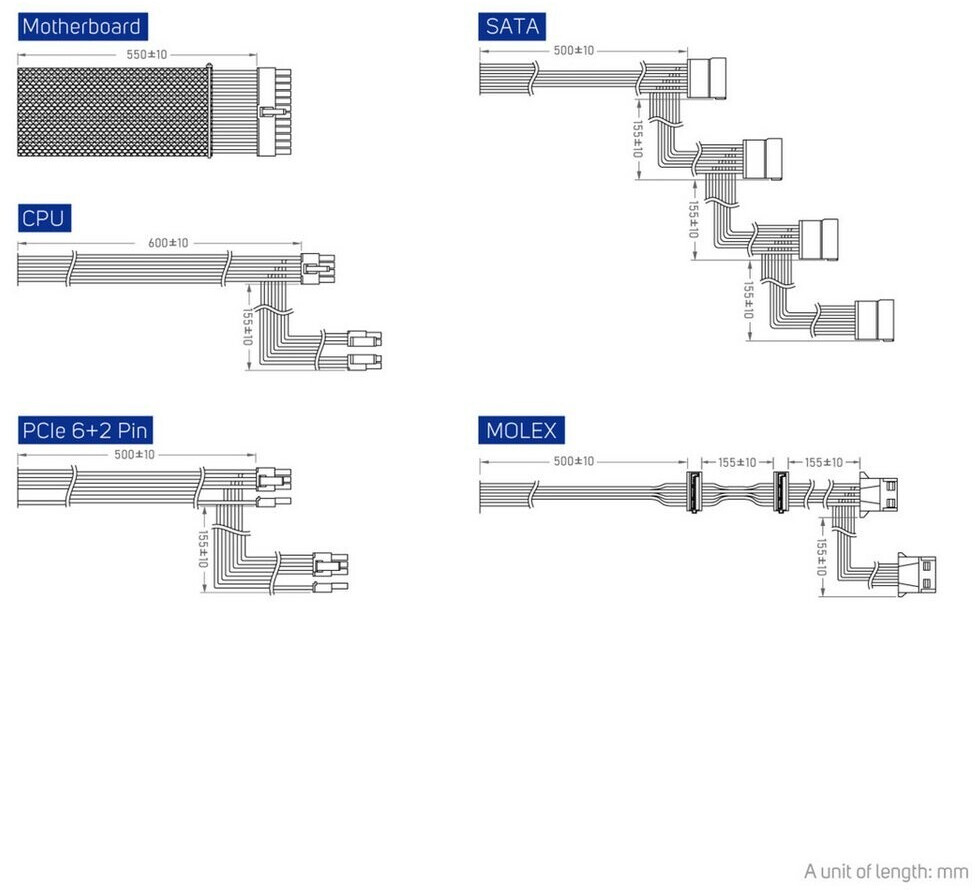 Motherboard

550±10

CPU

600±10

155±10

PCIe 6+2 Pin

500±10

155±10

SATA

500±10

155±10

155±10

155±10

MOLEX

500±10

155±10

155±10

155±10

A unit of length: mm