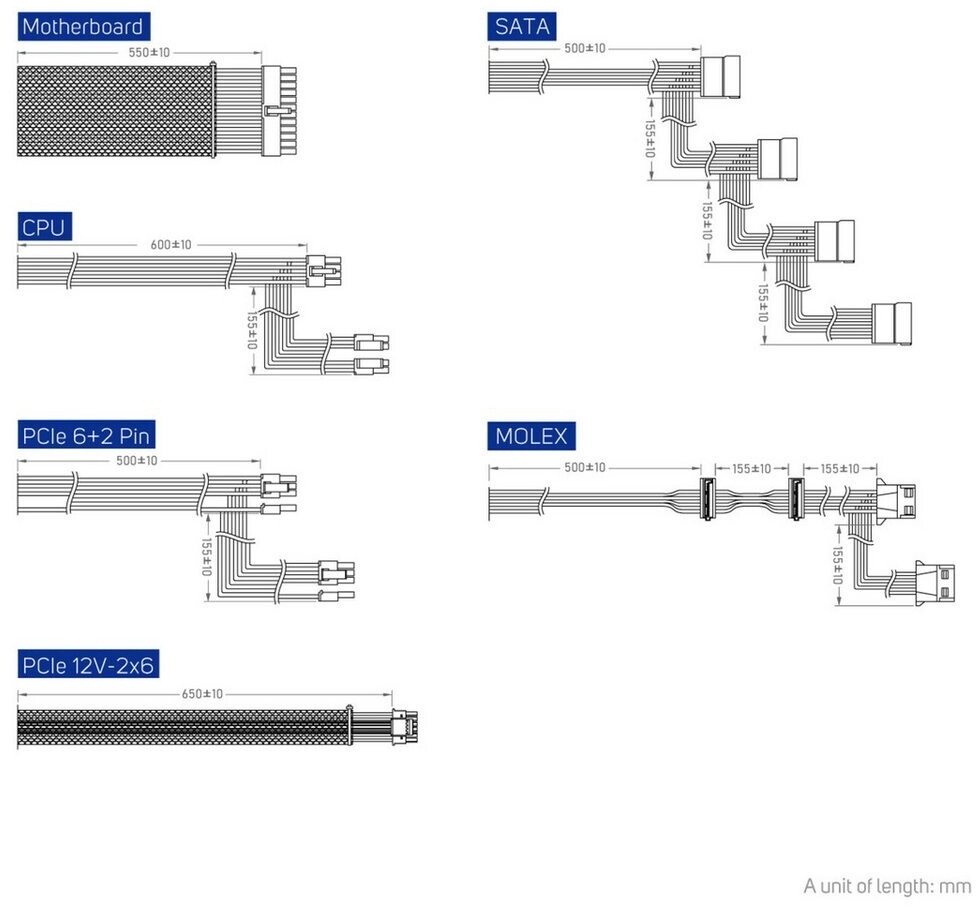 Motherboard

550±10

CPU

600±10

155±10

PCIe 6+2 Pin

500±10

155±10

PCIe 12V-2x6

650±10

SATA

500±10

155±10

155±10

155±10

MOLEX

500±10

155±10

155±10

155±10

A unit of length: mm