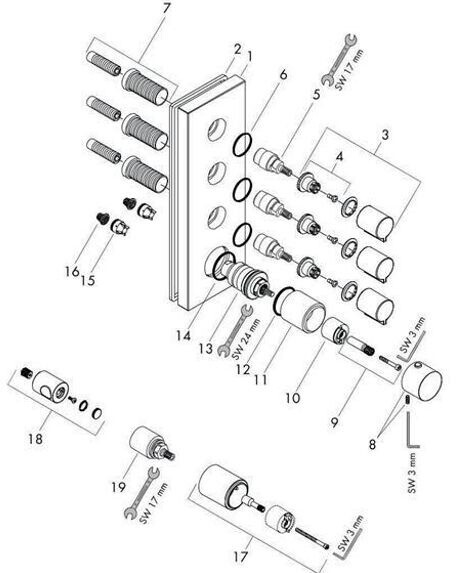 7
2
1
6
SW 17 mm
5
3
4
16
15
14
13
SW 24 mm
12
11
10
SW 3 mm
9
8
SW 3 mm
18
19
SW 17 mm
17
SW 3 mm