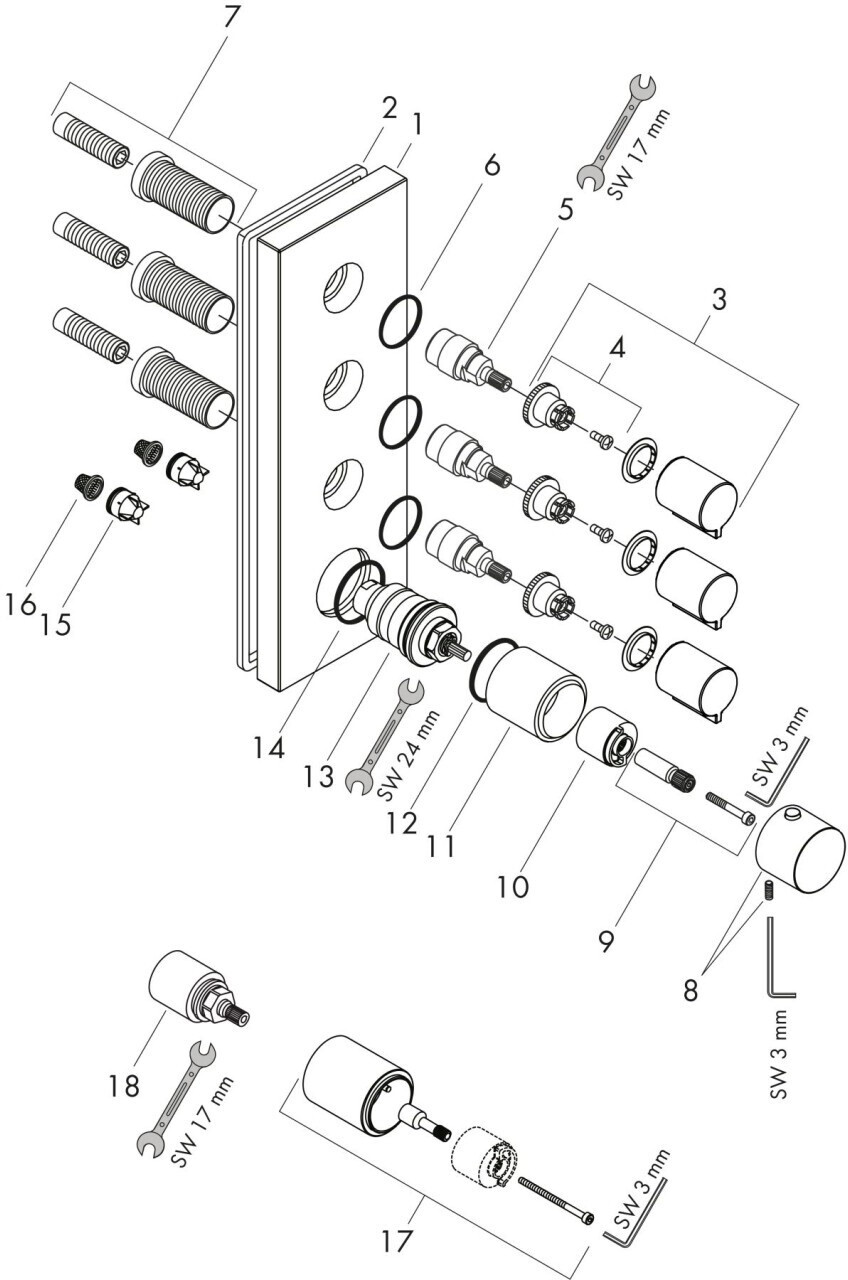 7
2
1
6
SW 17 mm
5
3
4
16
15
14
13
SW 24 mm
12
11
10
SW 3 mm
9
8
SW 3 mm
18
SW 17 mm
17
SW 3 mm