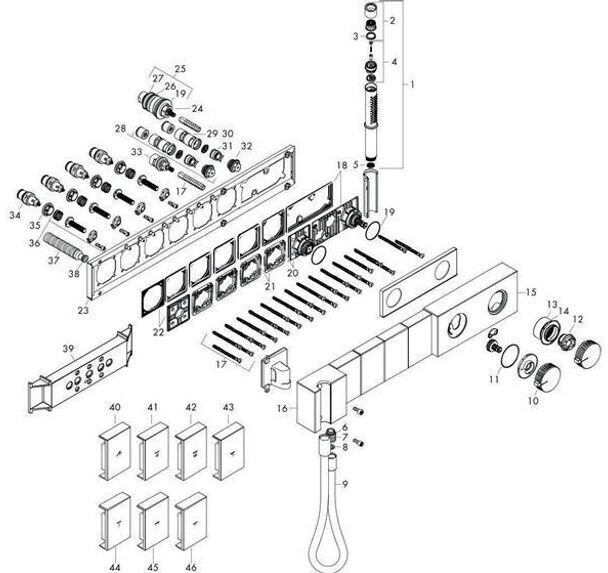 2
3
4
1
5
25
27 26 19
24
28
29 30
31
32
33
17
18
19
34
35
36
37
38
23
20
21
22
15
13 14
12
11
10
39
17
16
6
7
8
9
40 41 42 43
44 45 46