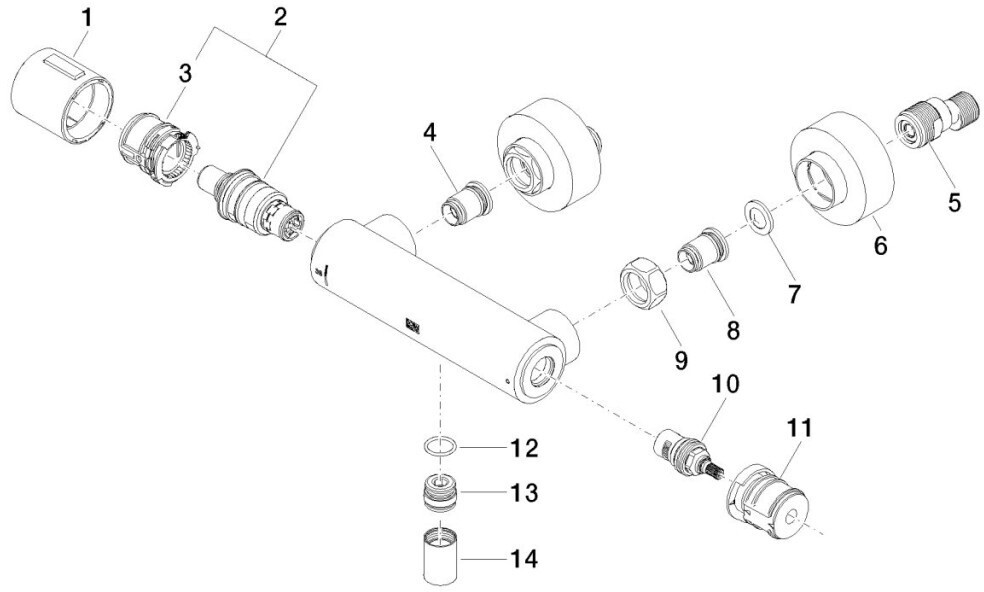 1
2
3
4
5
6
7
8
9
10
11
12
13
14