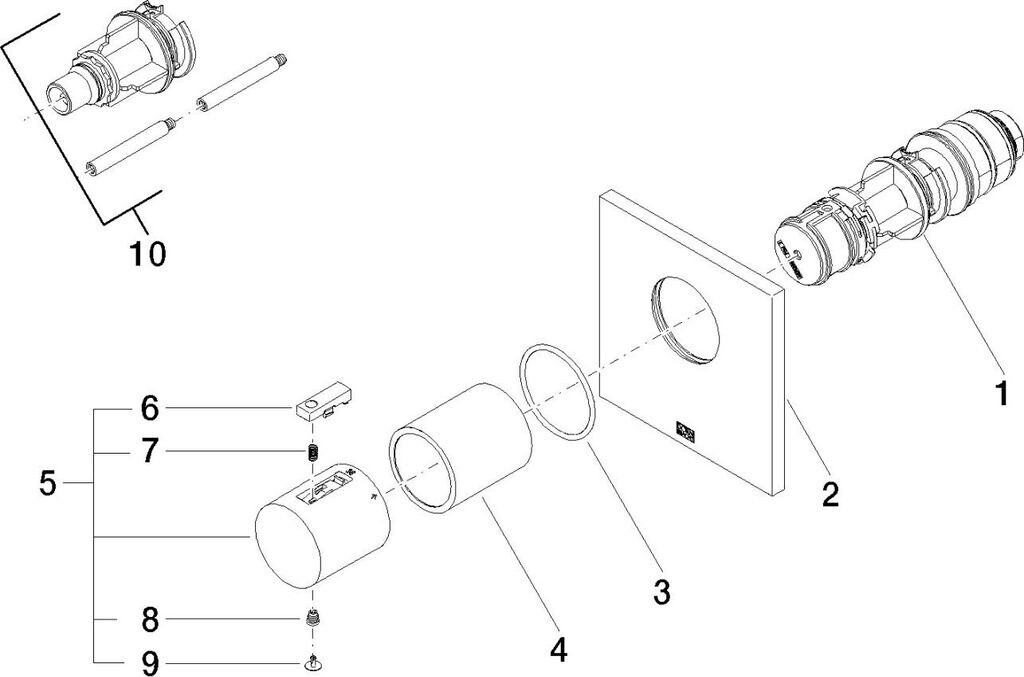 10
1
2
3
4
5
6
7
8
9