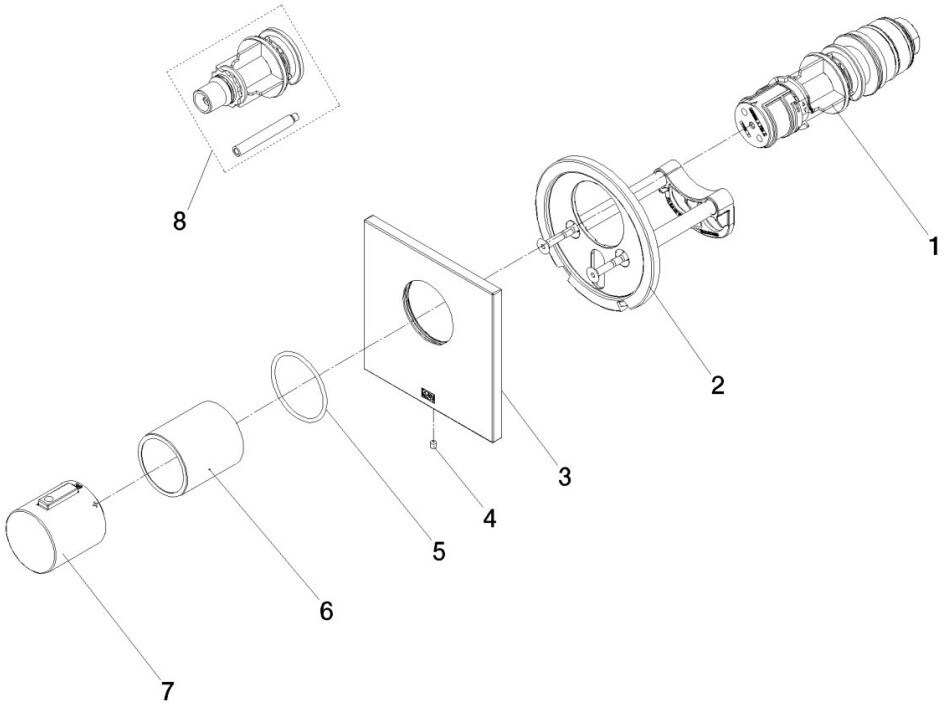 8
1
2
3
4
5
6
7