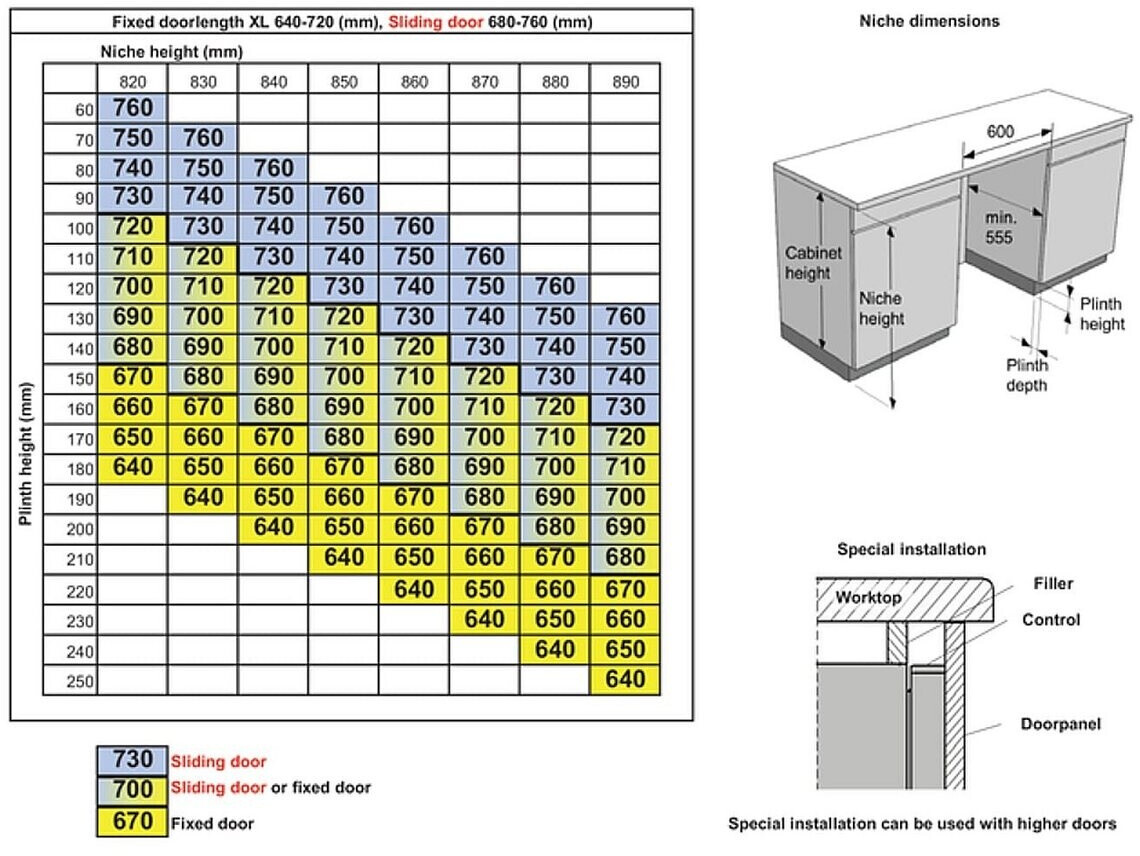 Fixed doorlength XL 640-720 (mm), Sliding door 680-760 (mm)

Niche height (mm)

Plinth height (mm)

| | 820 | 830 | 840 | 850 | 860 | 870 | 880 | 890 |
|---|---|---|---|---|---|---|---|---|
| 60 | 760 | | | | | | | |
| 70 | 750 | 760 | | | | | | |
| 80 | 740 | 750 | 760 | | | | | |
| 90 | 730 | 740 | 750 | 760 | | | | |
| 100 | 720 | 730 | 740 | 750 | 760 | | | |
| 110 | 710 | 720 | 730 | 740 | 750 | 760 | | |
| 120 | 700 | 710 | 720 | 730 | 740 | 750 | 760 | |
| 130 | 690 | 700 | 710 | 720 | 730 | 740 | 750 | 760 |
| 140 | 680 | 690 | 700 | 710 | 720 | 730 | 740 | 750 |
| 150 | 670 | 680 | 690 | 700 | 710 | 720 | 730 | 740 |
| 160 | 660 | 670 | 680 | 690 | 700 | 710 | 720 | 730 |
| 170 | 650 | 660 | 670 | 680 | 690 | 700 | 710 | 720 |
| 180 | 640 | 650 | 660 | 670 | 680 | 690 | 700 | 710 |
| 190 | | 640 | 650 | 660 | 670 | 680 | 690 | 700 |
| 200 | | | 640 | 650 | 660 | 670 | 680 | 690 |
| 210 | | | | 640 | 650 | 660 | 670 | 680 |
| 220 | | | | | 640 | 650 | 660 | 670 |
| 230 | | | | | | 640 | 650 | 660 |
| 240 | | | | | | | 640 | 650 |
| 250 | | | | | | | | 640 |

730 Sliding door
700 Sliding door or fixed door
670 Fixed door

Niche dimensions

600
min. 555
Cabinet height
Niche height
Plinth height
Plinth depth

Special installation

Worktop
Filler
Control
Doorpanel

Special installation can be used with higher doors