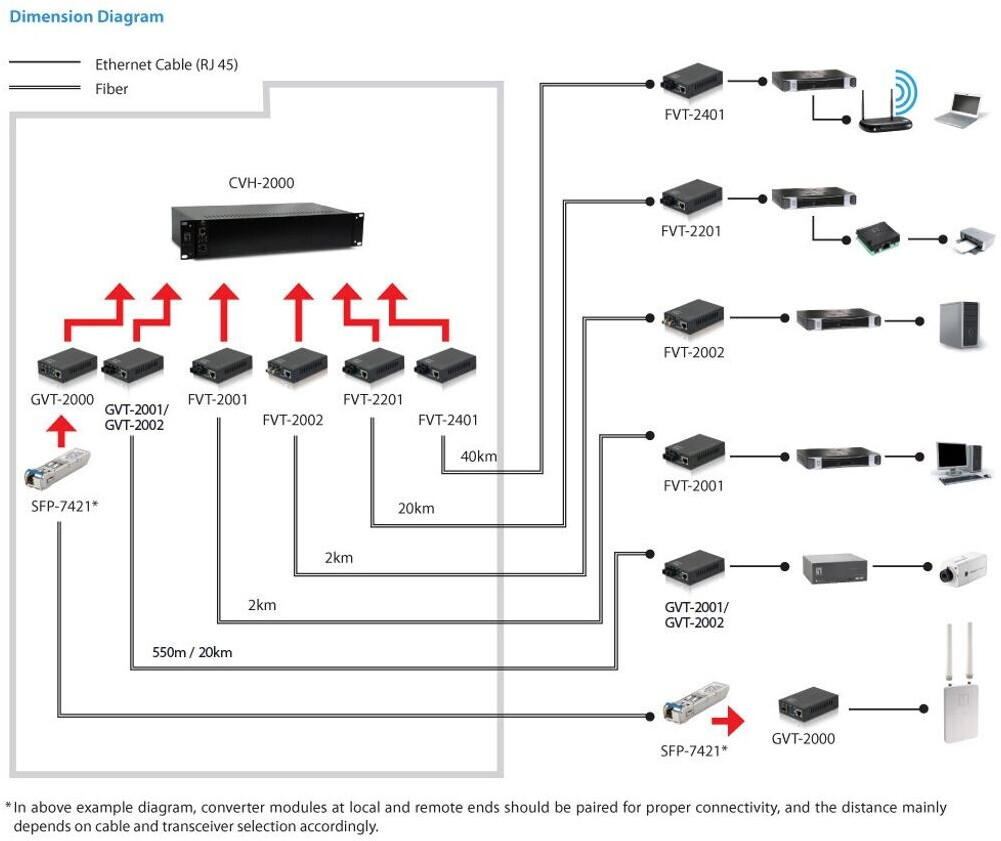 Dimension Diagram

Ethernet Cable (RJ 45)
Fiber

CVH-2000

GVT-2000
GVT-2001/
GVT-2002
FVT-2001
FVT-2002
FVT-2201
FVT-2401

SFP-7421*

40km
20km
2km
2km
550m / 20km

FVT-2401
FVT-2201
FVT-2002
FVT-2001
GVT-2001/
GVT-2002
SFP-7421*
GVT-2000

*In above example diagram, converter modules at local and remote ends should be paired for proper connectivity, and the distance mainly depends on cable and transceiver selection accordingly.