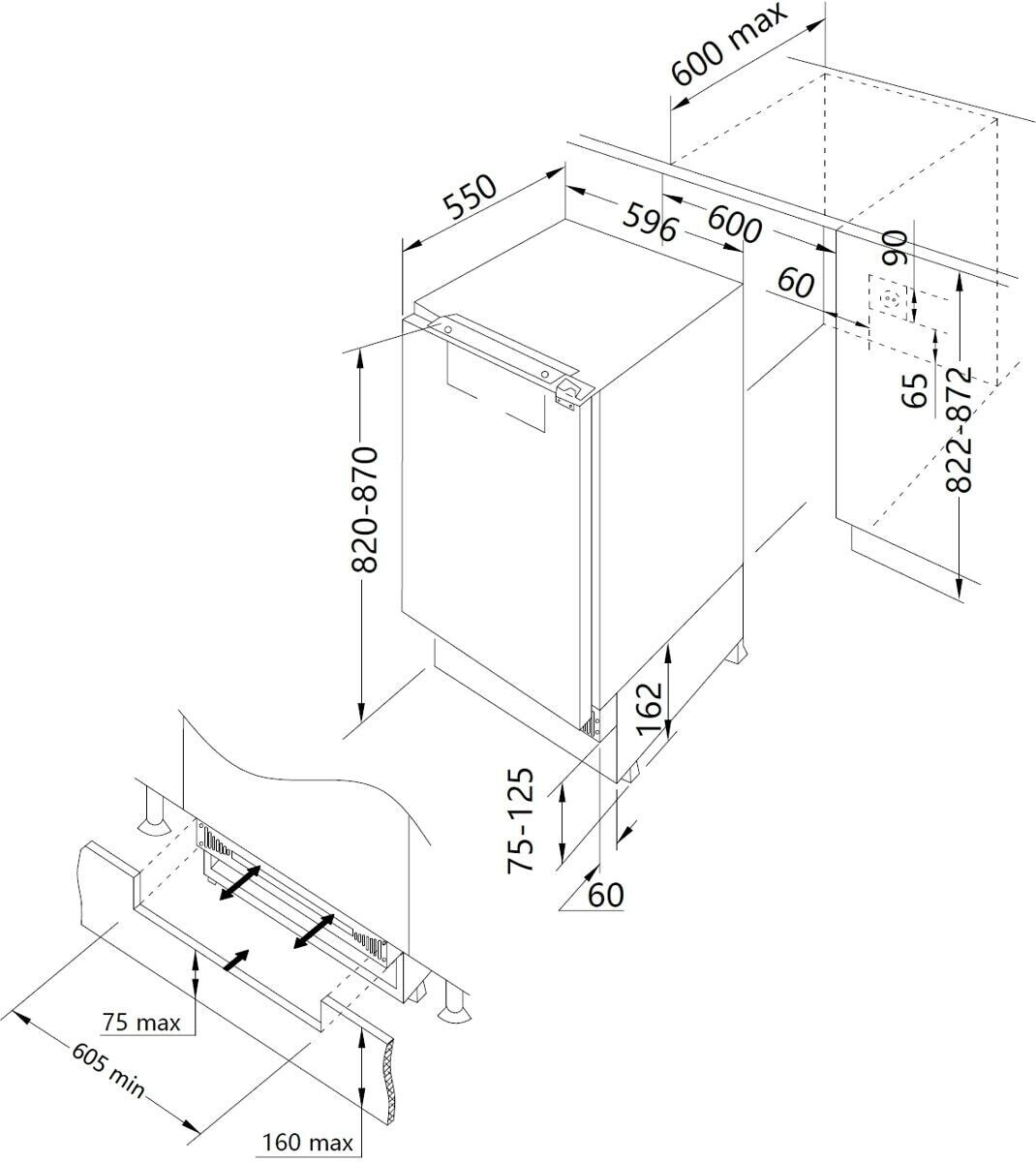 600 max
550
596
600
60
90
65
822-872
820-870
162
75-125
60
75 max
605 min
160 max