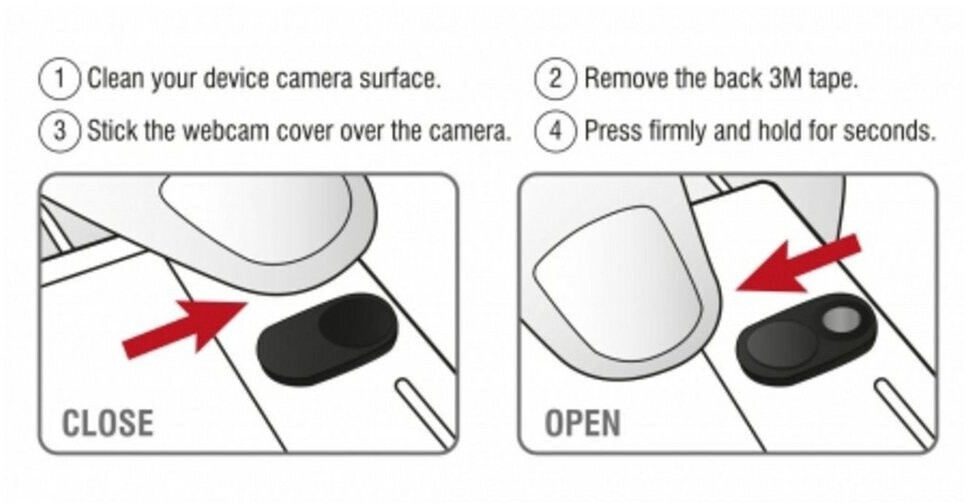 1 Clean your device camera surface.

2 Remove the back 3M tape.

3 Stick the webcam cover over the camera.

4 Press firmly and hold for seconds.

CLOSE

OPEN