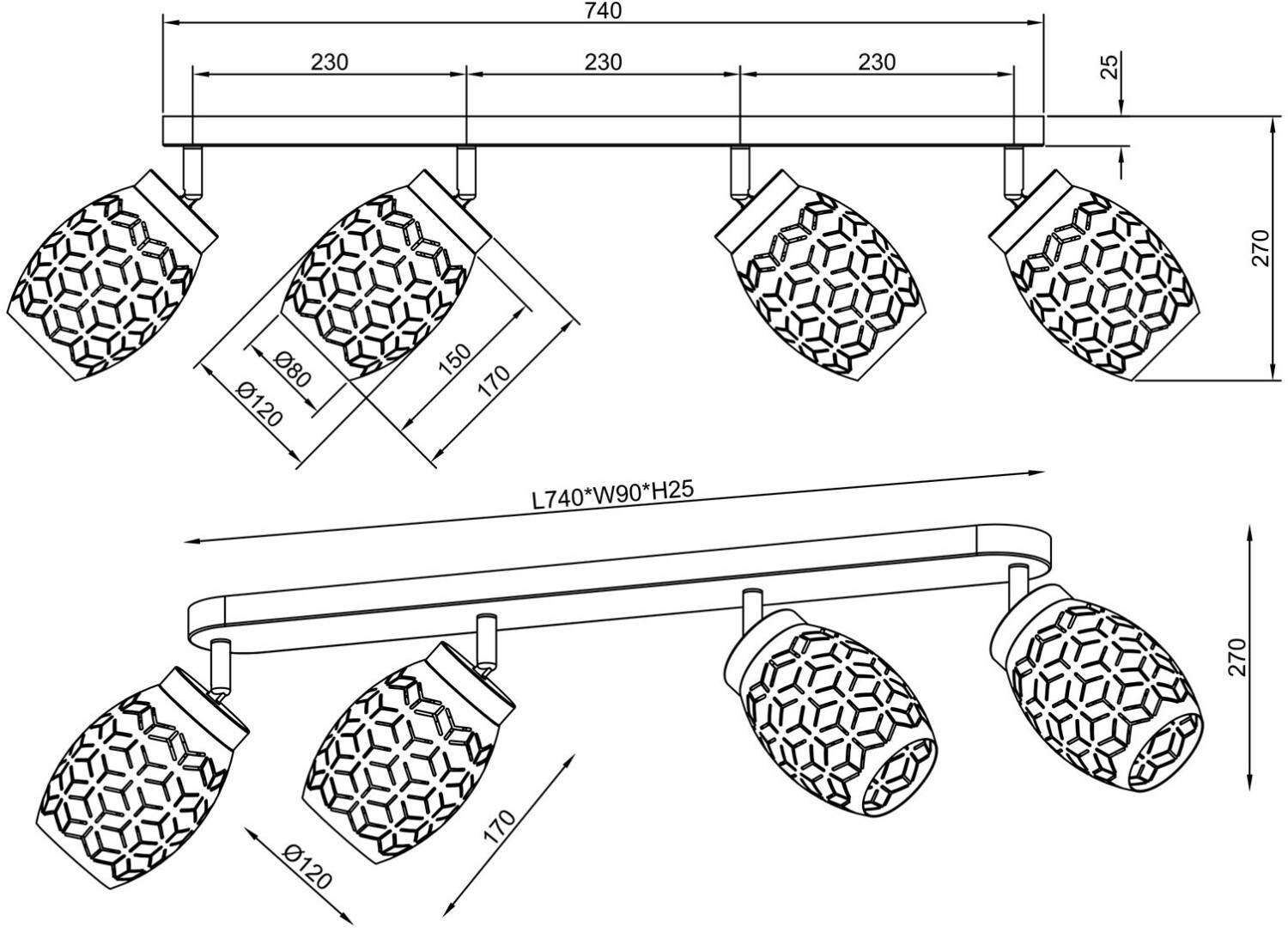 740
230
230
230
25
270
Ø80
Ø120
150
170
L740*W90*H25
270
Ø120
170