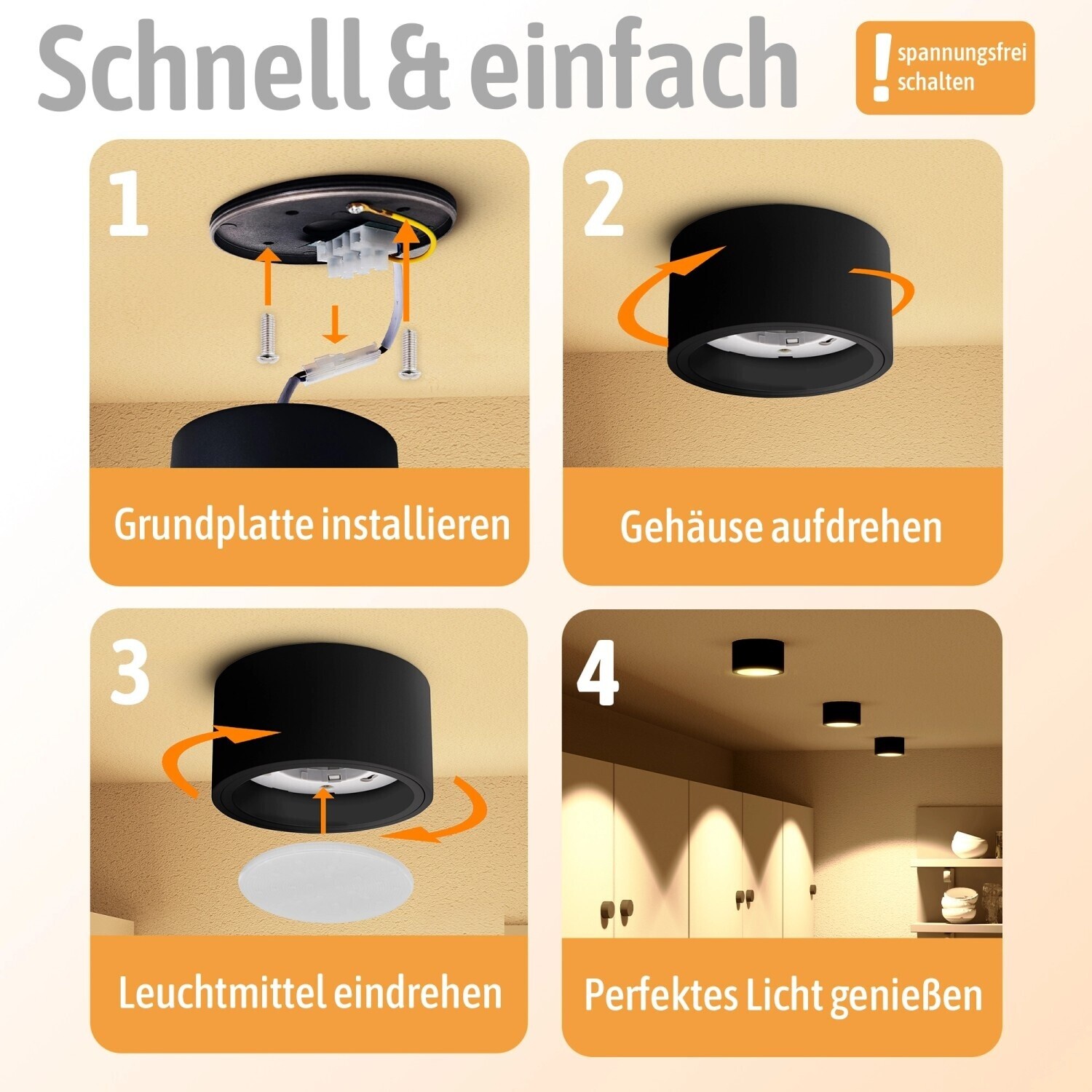 Schnell & einfach

! spannungsfrei schalten

1

Grundplatte installieren

2

Gehäuse aufdrehen

3

Leuchtmittel eindrehen

4

Perfektes Licht genießen