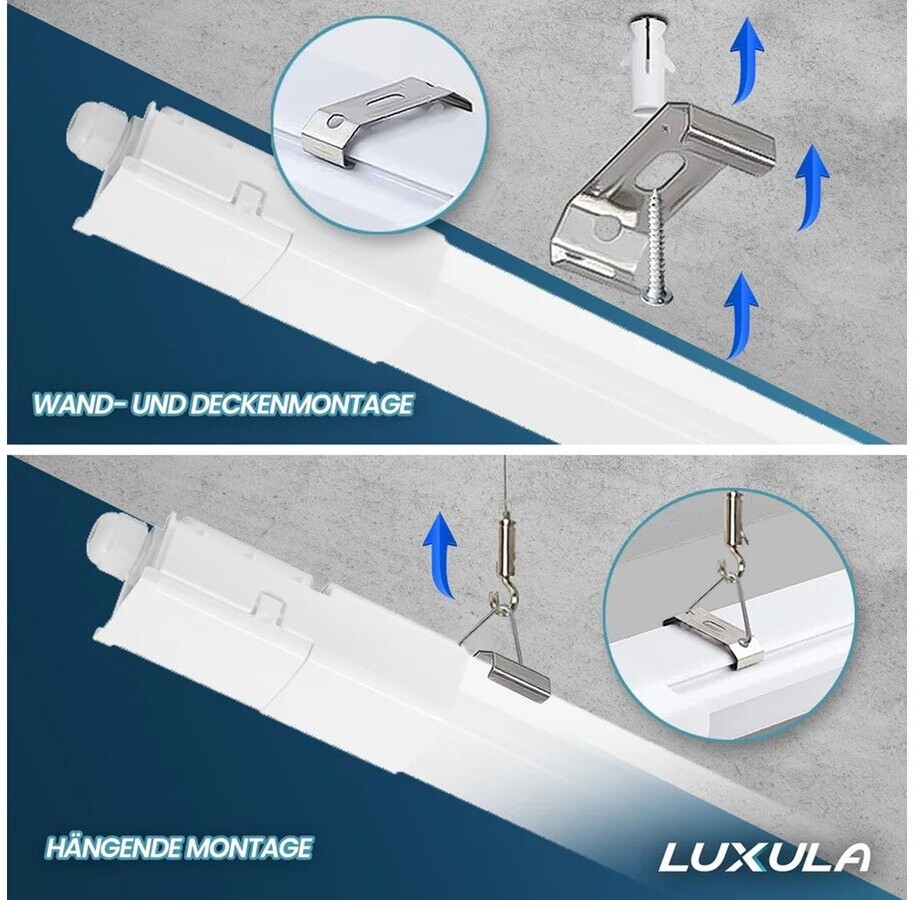 WAND- UND DECKENMONTAGE

HÄNGENDE MONTAGE

LUXULA