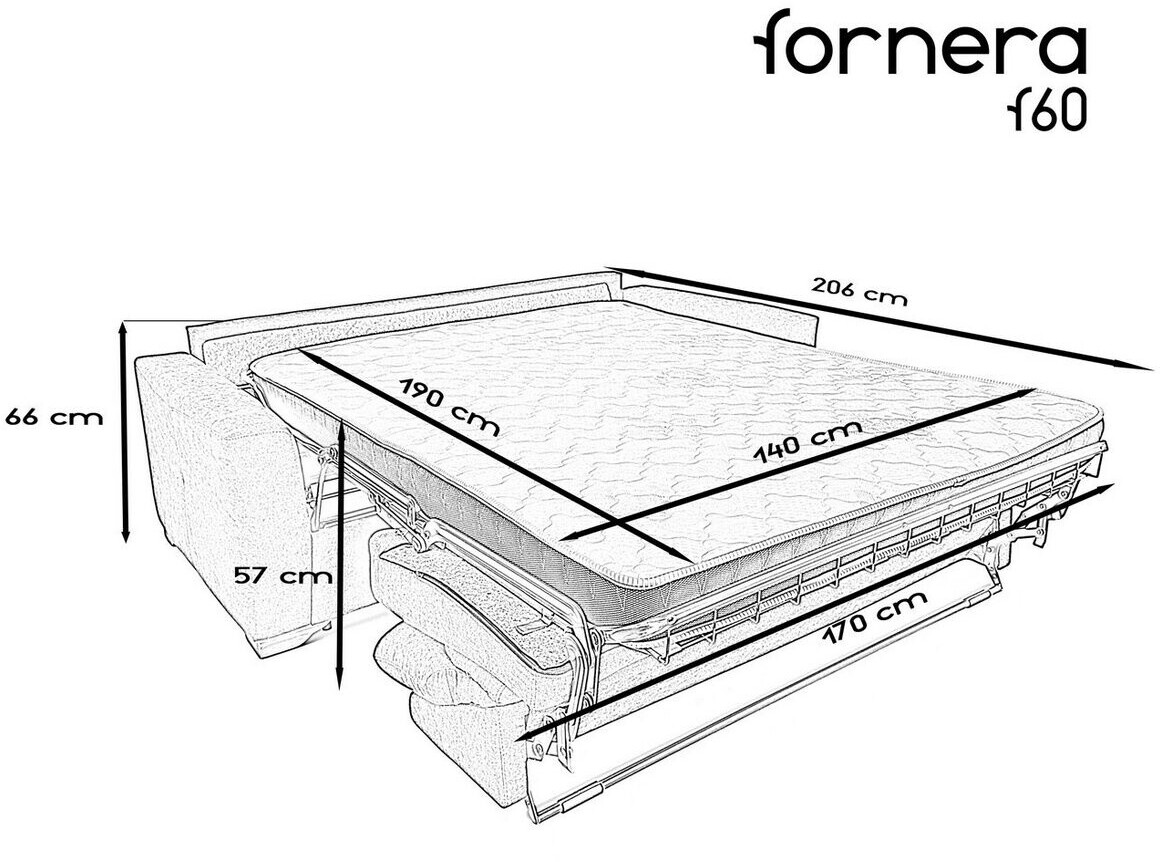 fornera
f60

206 cm

66 cm

190 cm

140 cm

57 cm

170 cm