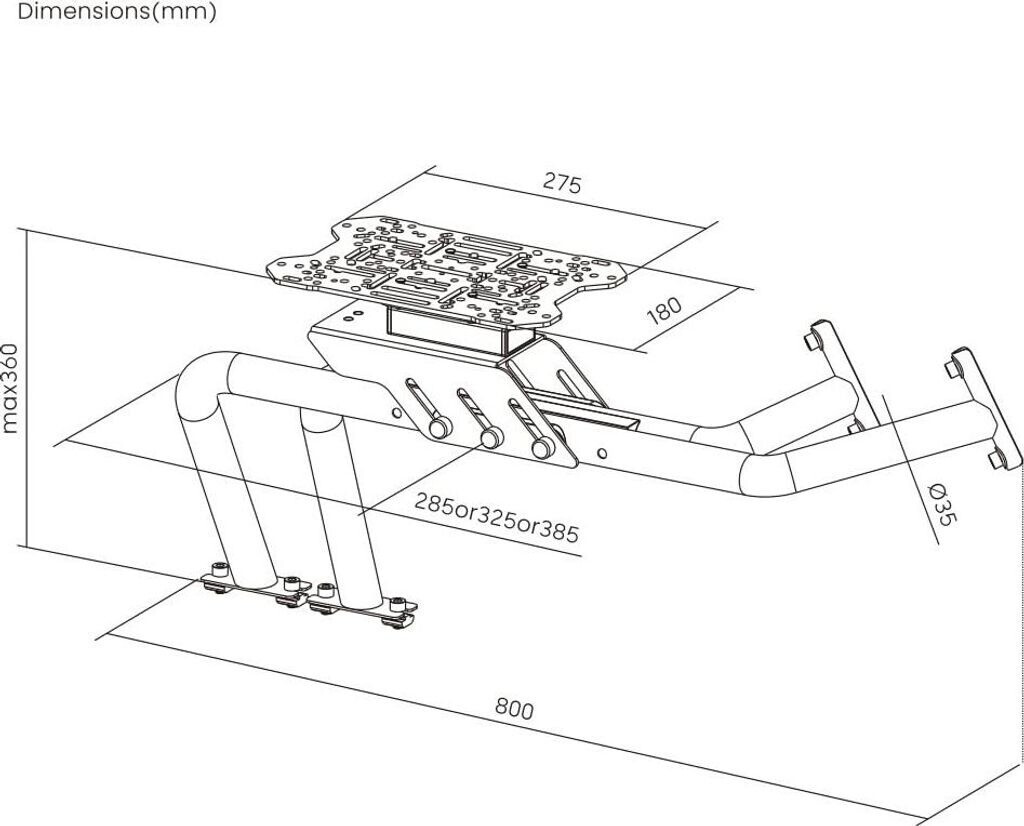 Dimensions(mm)

275

180

max360

285or325or385

Ø35

800