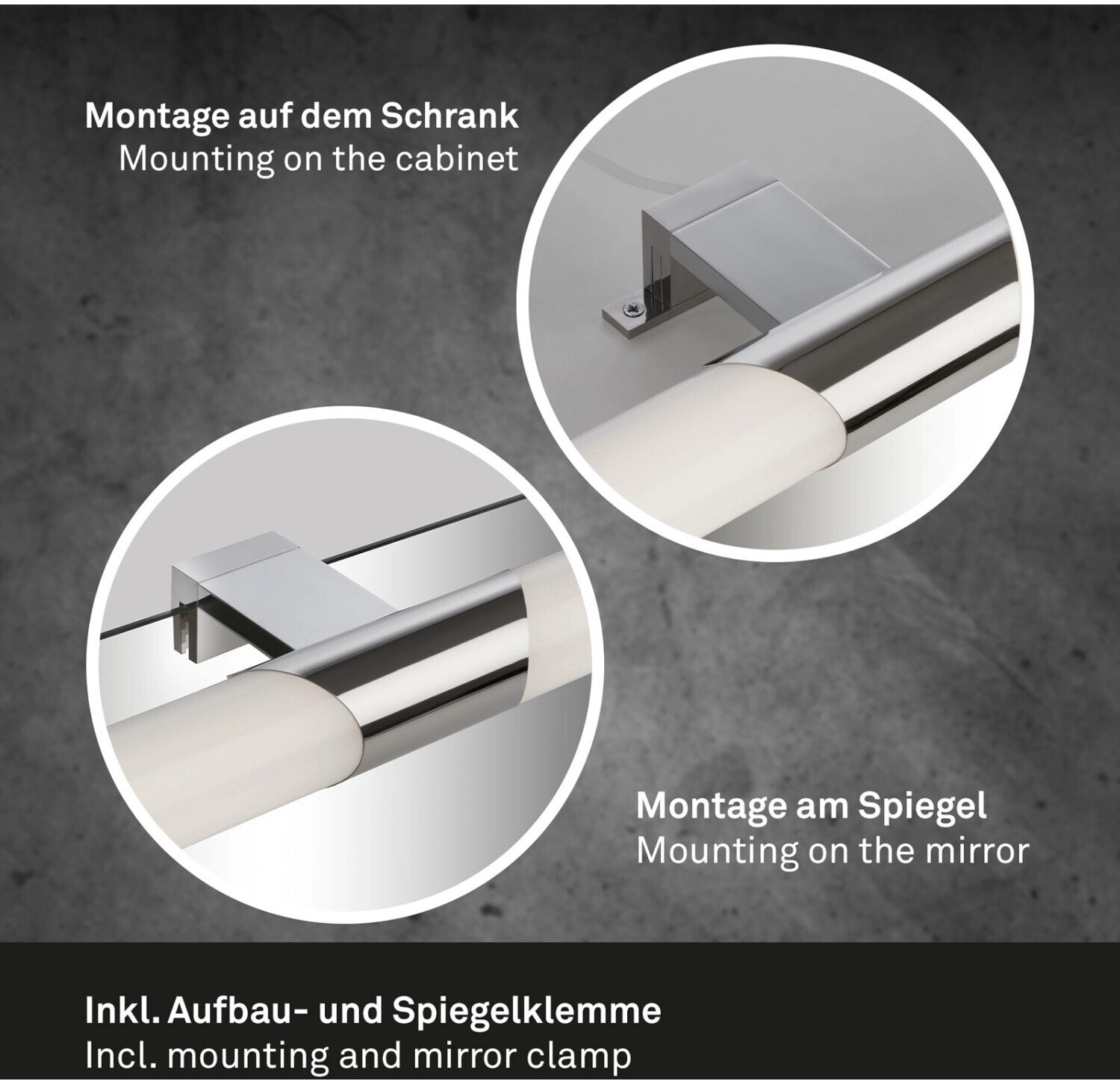 Montage auf dem Schrank
Mounting on the cabinet

Montage am Spiegel
Mounting on the mirror

Inkl. Aufbau- und Spiegelklemme
Incl. mounting and mirror clamp