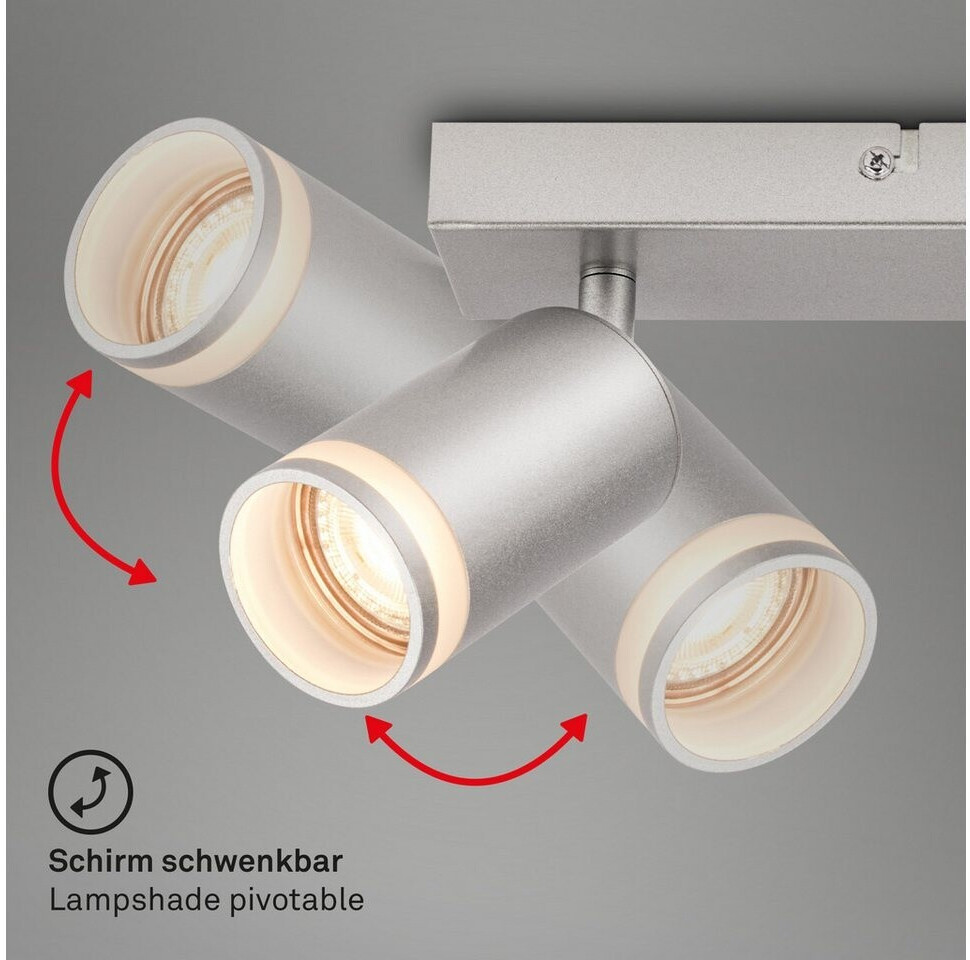 Schirm schwenkbar
Lampshade pivotable