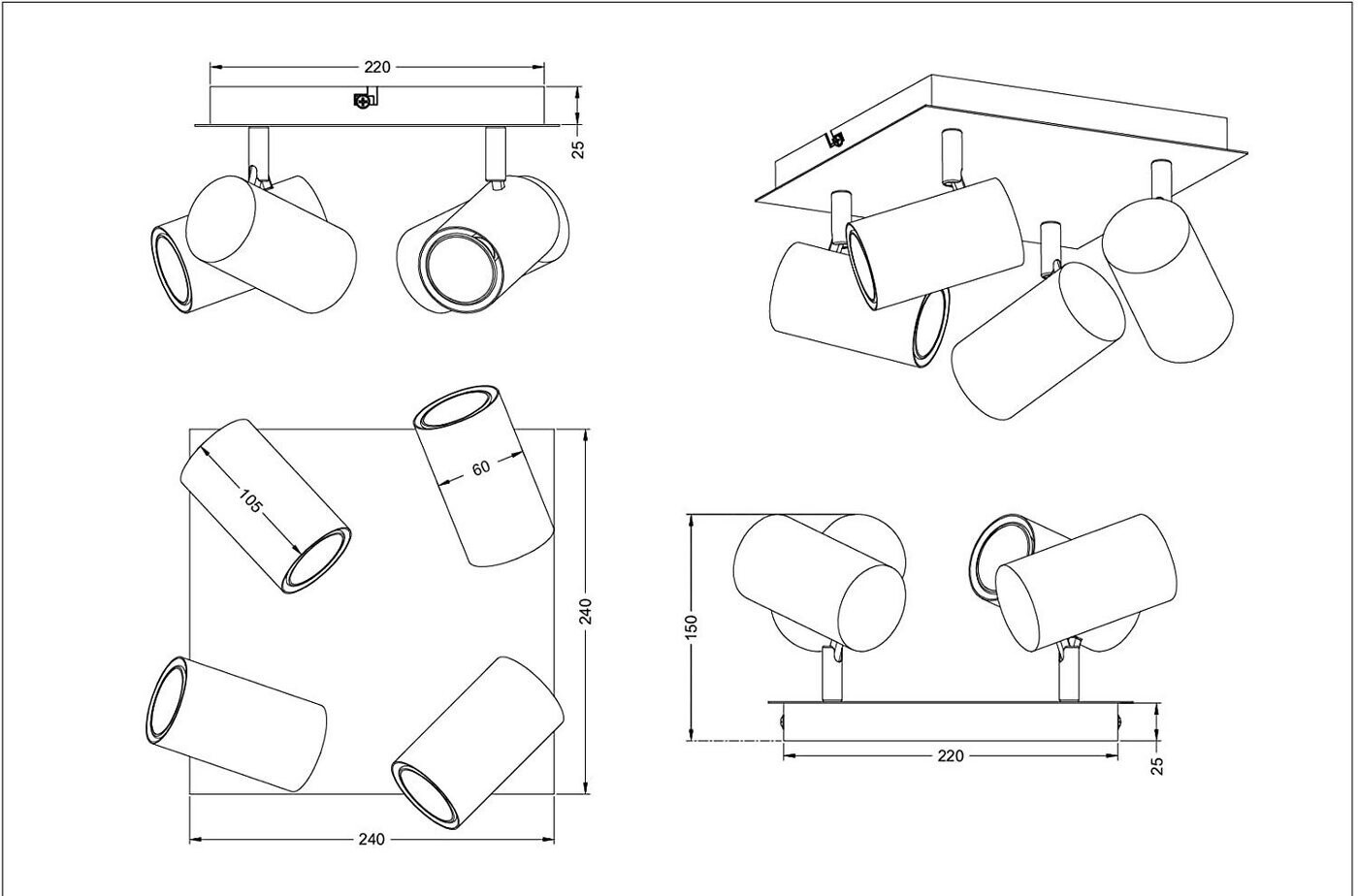 220

25

105

60

240

240

150

220

25