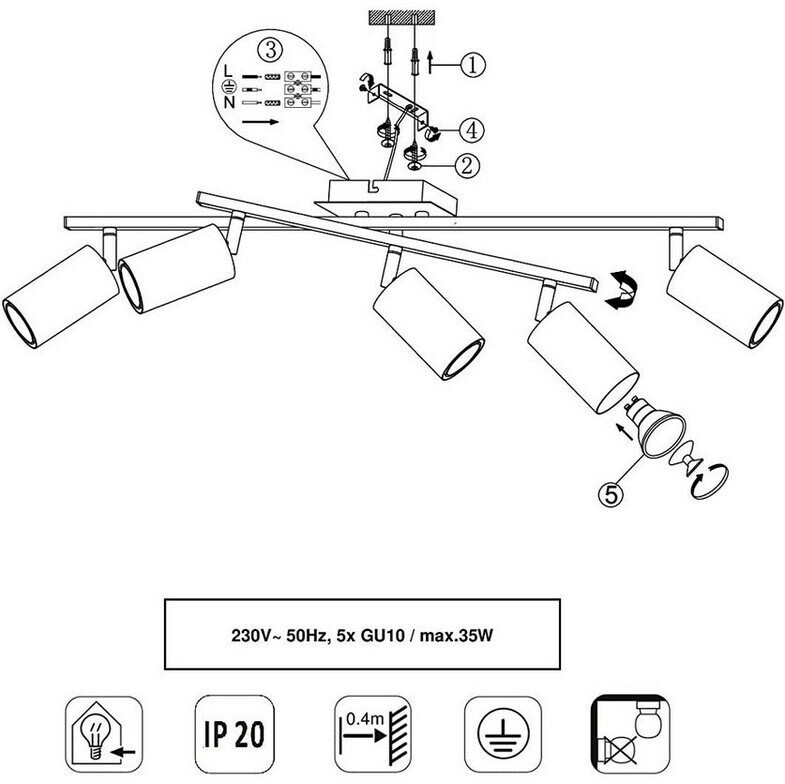 ③
L
N
①
④
②
⑤

230V~ 50Hz, 5x GU10 / max.35W

IP 20

0.4m