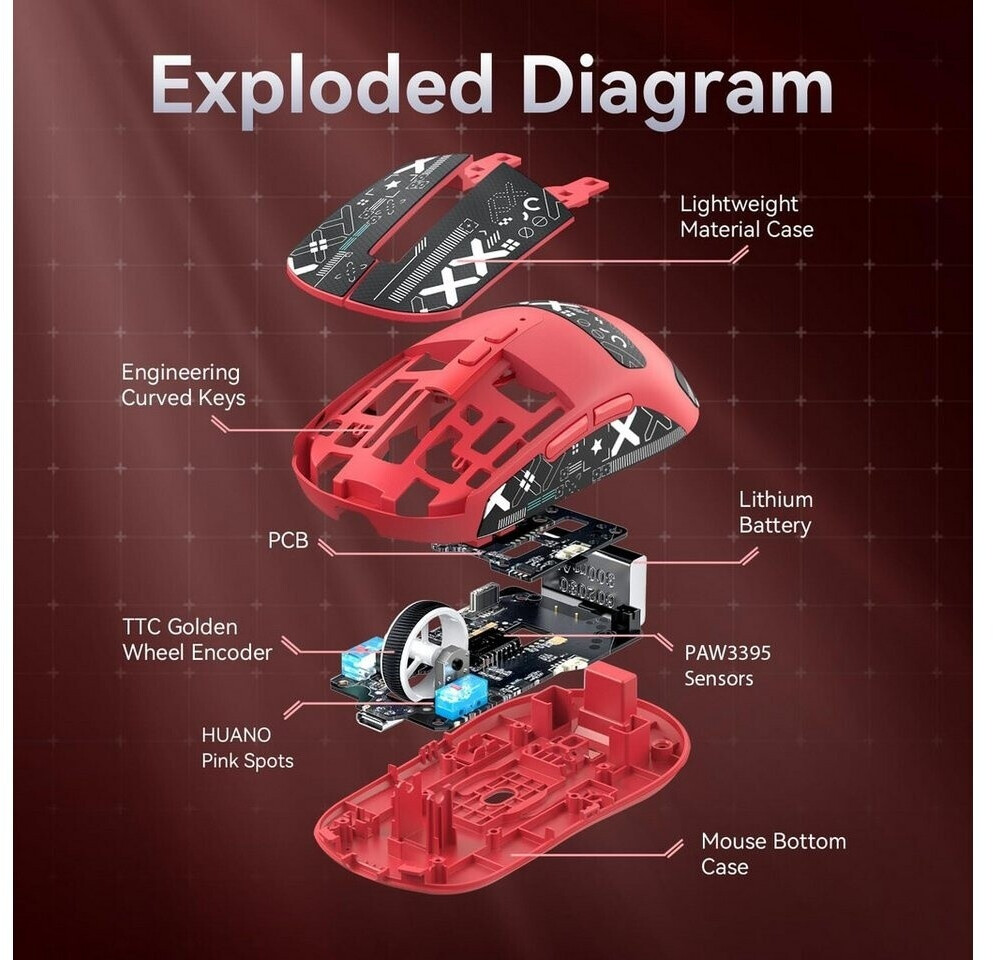 Exploded Diagram

Lightweight Material Case

Engineering Curved Keys

Lithium Battery

PCB

TTC Golden Wheel Encoder

PAW3395 Sensors

HUANO Pink Spots

Mouse Bottom Case