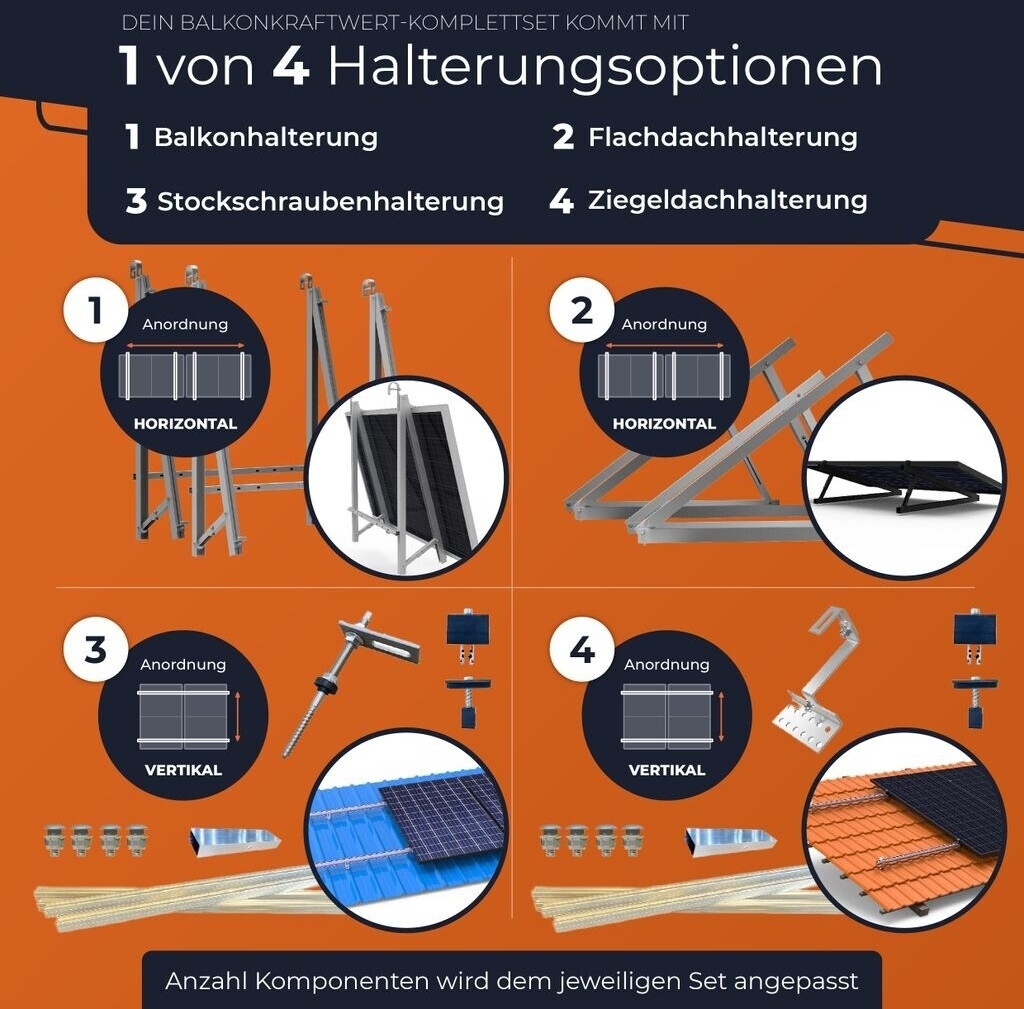 DEIN BALKONKRAFTWERT-KOMPLETTSET KOMMT MIT

1 von 4 Halterungsoptionen

1 Balkonhalterung

2 Flachdachhalterung

3 Stockschraubenhalterung

4 Ziegeldachhalterung

1

Anordnung

HORIZONTAL

2

Anordnung

HORIZONTAL

3

Anordnung

VERTIKAL

4

Anordnung

VERTIKAL

Anzahl Komponenten wird dem jeweiligen Set angepasst