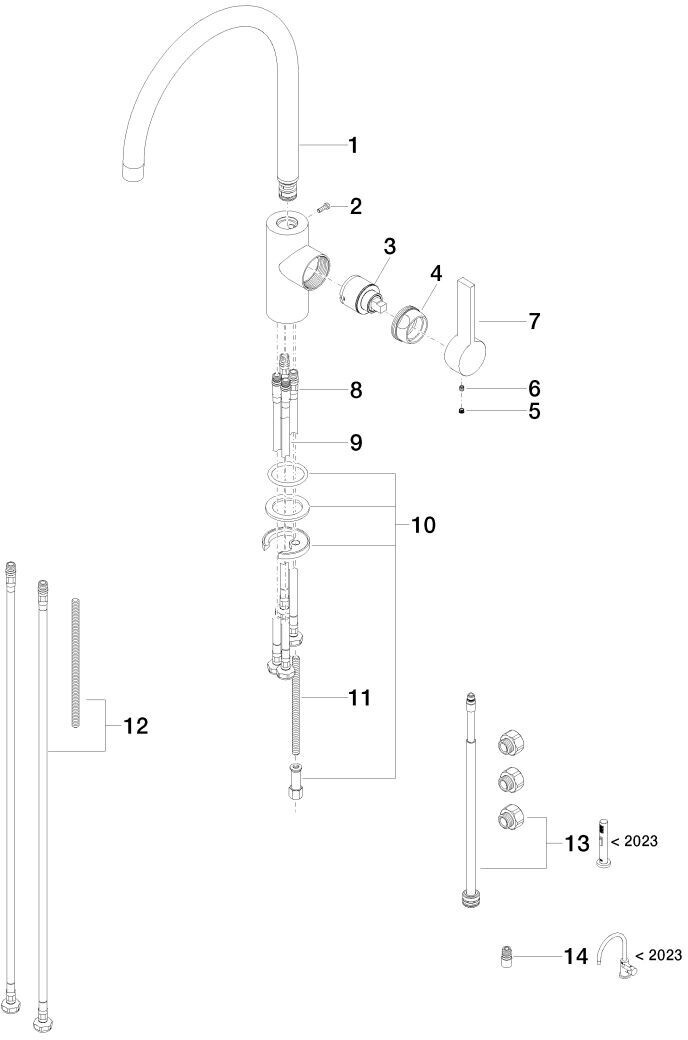 1
2
3
4
7
6
5
8
9
10
11
12
13
< 2023
14
< 2023